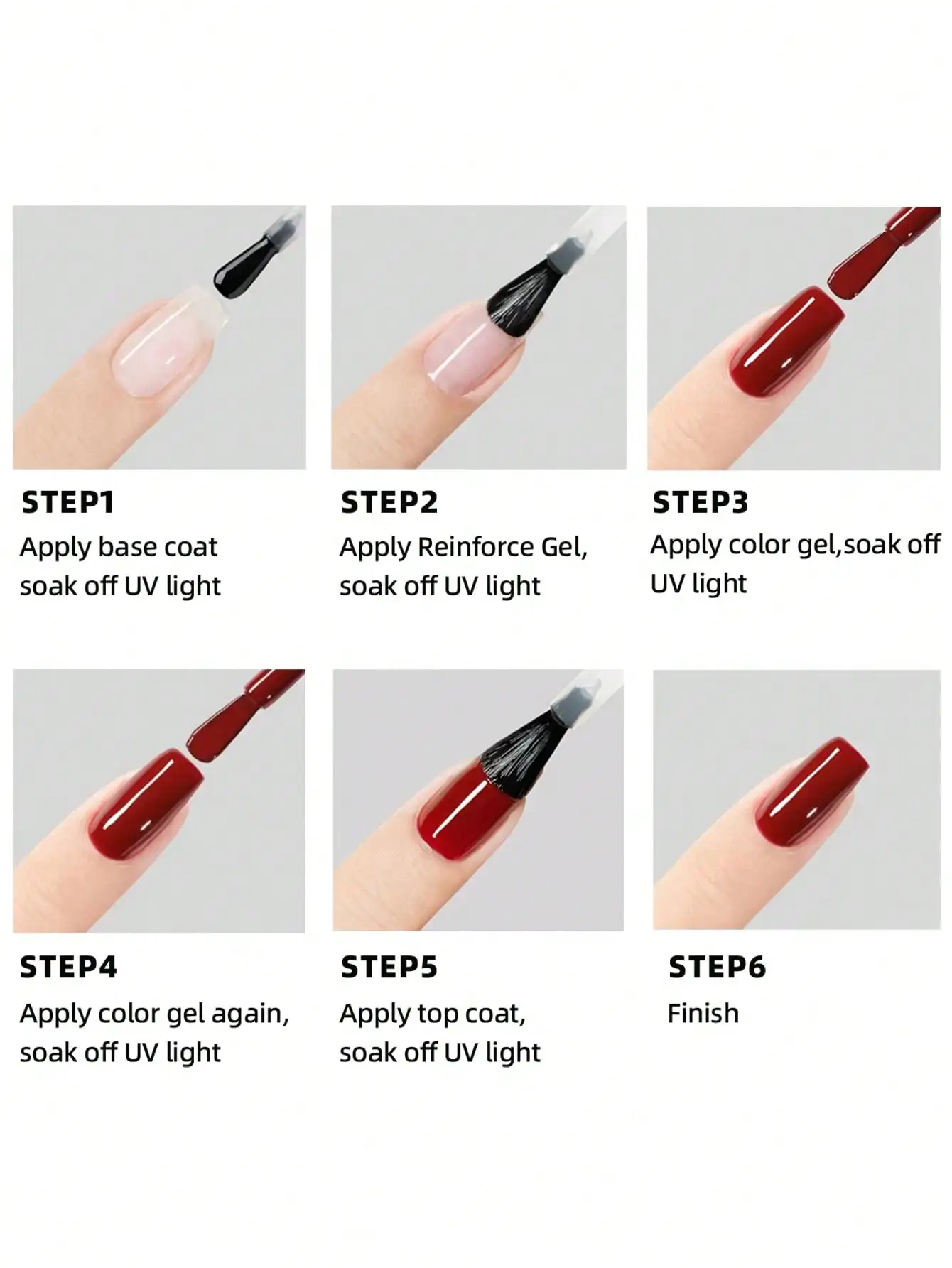 STEP1
Apply base coat soak off UV light

STEP2
Apply Reinforce Gel, soak off UV light

STEP3
Apply color gel,soak off UV light

STEP4
Apply color gel again, soak off UV light

STEP5
Apply top coat, soak off UV light

STEP6
Finish