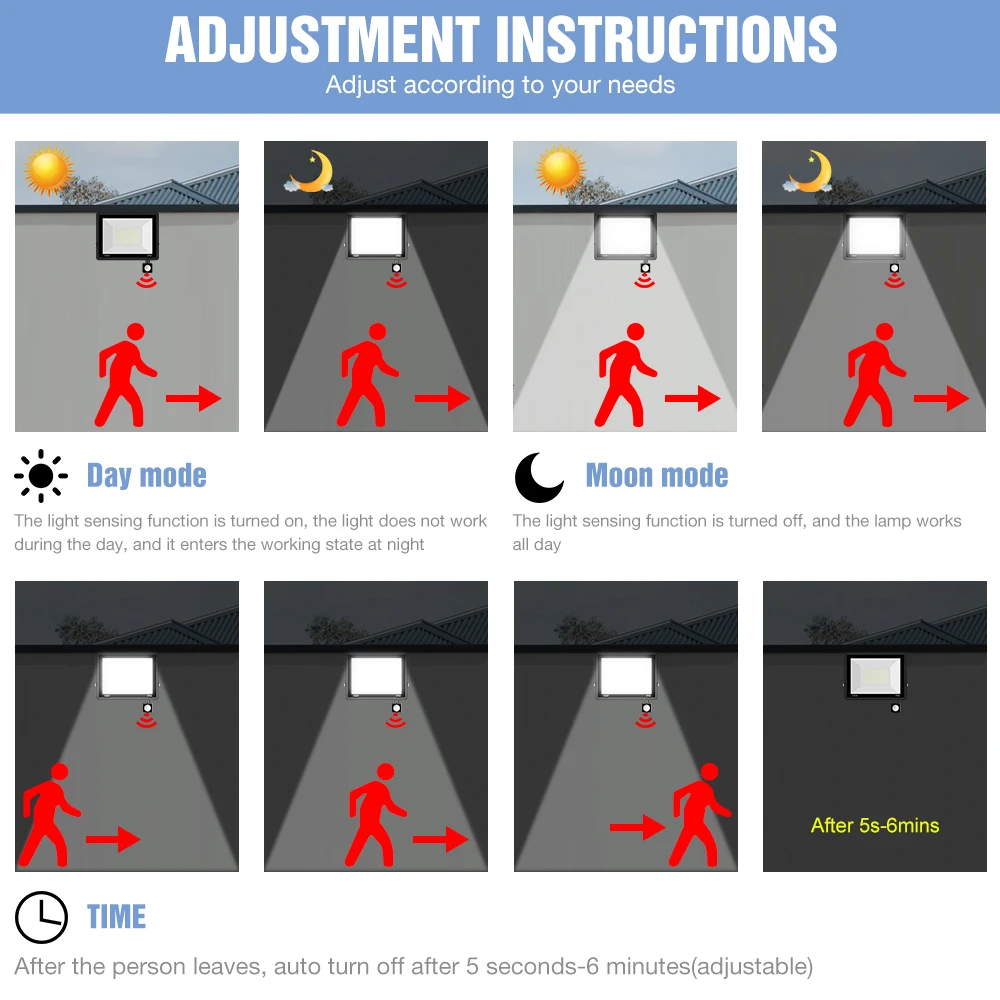 ADJUSTMENT INSTRUCTIONS
Adjust according to your needs

Day mode
The light sensing function is turned on, the light does not work during the day, and it enters the working state at night

Moon mode
The light sensing function is turned off, and the lamp works all day

After 5s-6mins

TIME
After the person leaves, auto turn off after 5 seconds-6 minutes(adjustable)