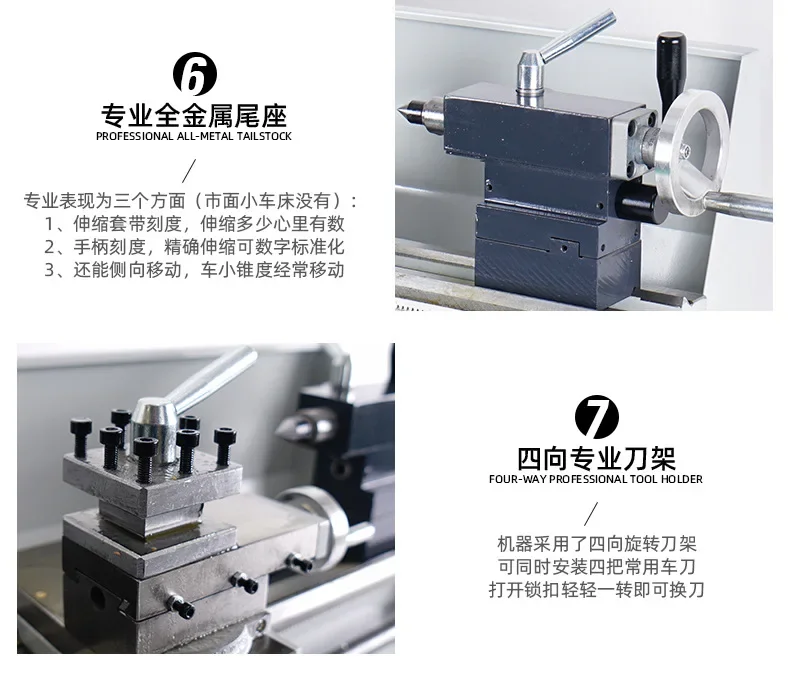 6

专业全金属尾座
PROFESSIONAL ALL-METAL TAILSTOCK

专业表现为三个方面（市面小车床没有）：
1、伸缩套带刻度，伸缩多少心里有数
2、手柄刻度，精确伸缩可数字标准化
3、还能侧向移动，车小锥度经常移动

7

四向专业刀架
FOUR-WAY PROFESSIONAL TOOL HOLDER

机器采用了四向旋转刀架
可同时安装四把常用车刀
打开锁扣轻轻一转即可换刀