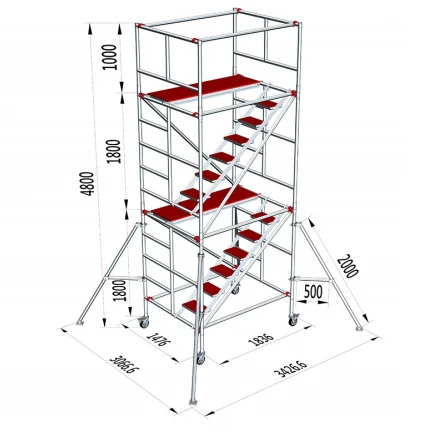 1000
1800
4800
1800
2000
500
1476
1836
3066.6
3426.6