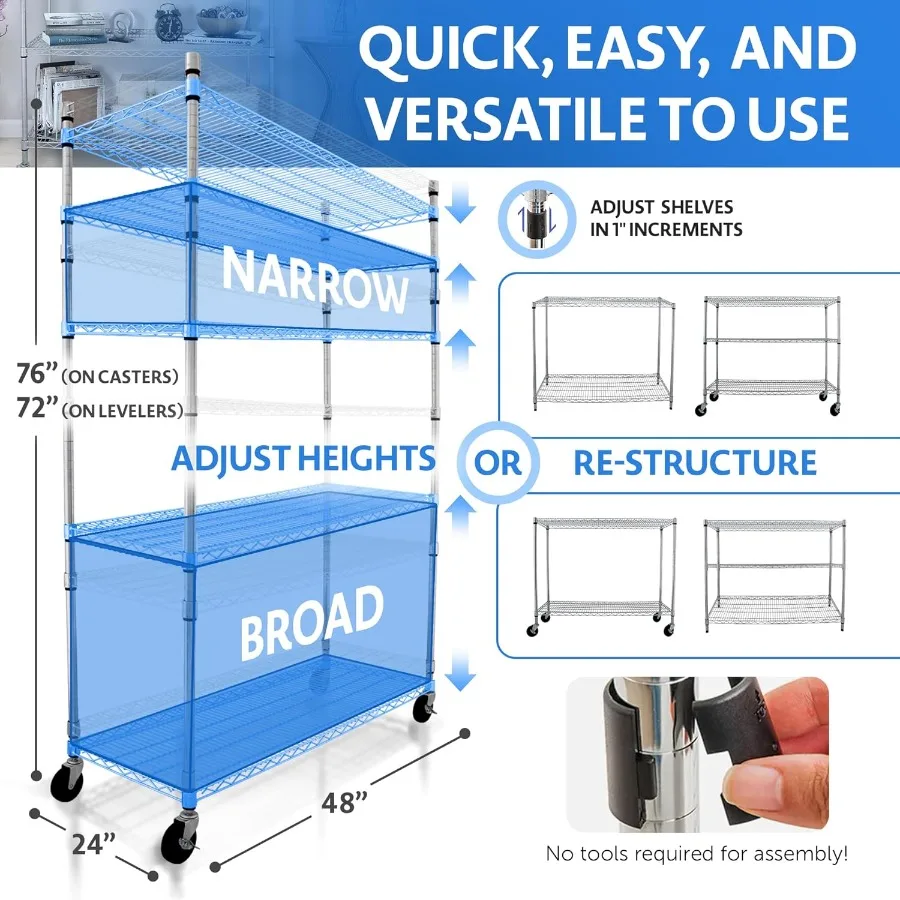 QUICK, EASY, AND VERSATILE TO USE

ADJUST SHELVES IN 1" INCREMENTS

NARROW

76" (ON CASTERS)
72" (ON LEVELERS)

ADJUST HEIGHTS

OR

RE-STRUCTURE

BROAD

48"

24"

No tools required for assembly!