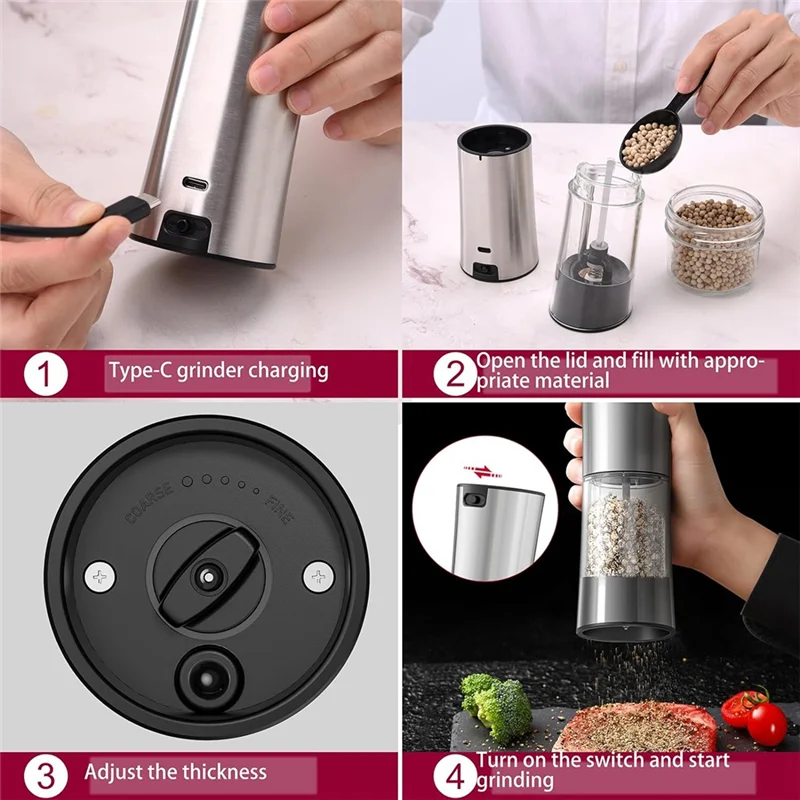 1 Type-C grinder charging

2 Open the lid and fill with appropriate material

COARSE FINE

3 Adjust the thickness

4 Turn on the switch and start grinding