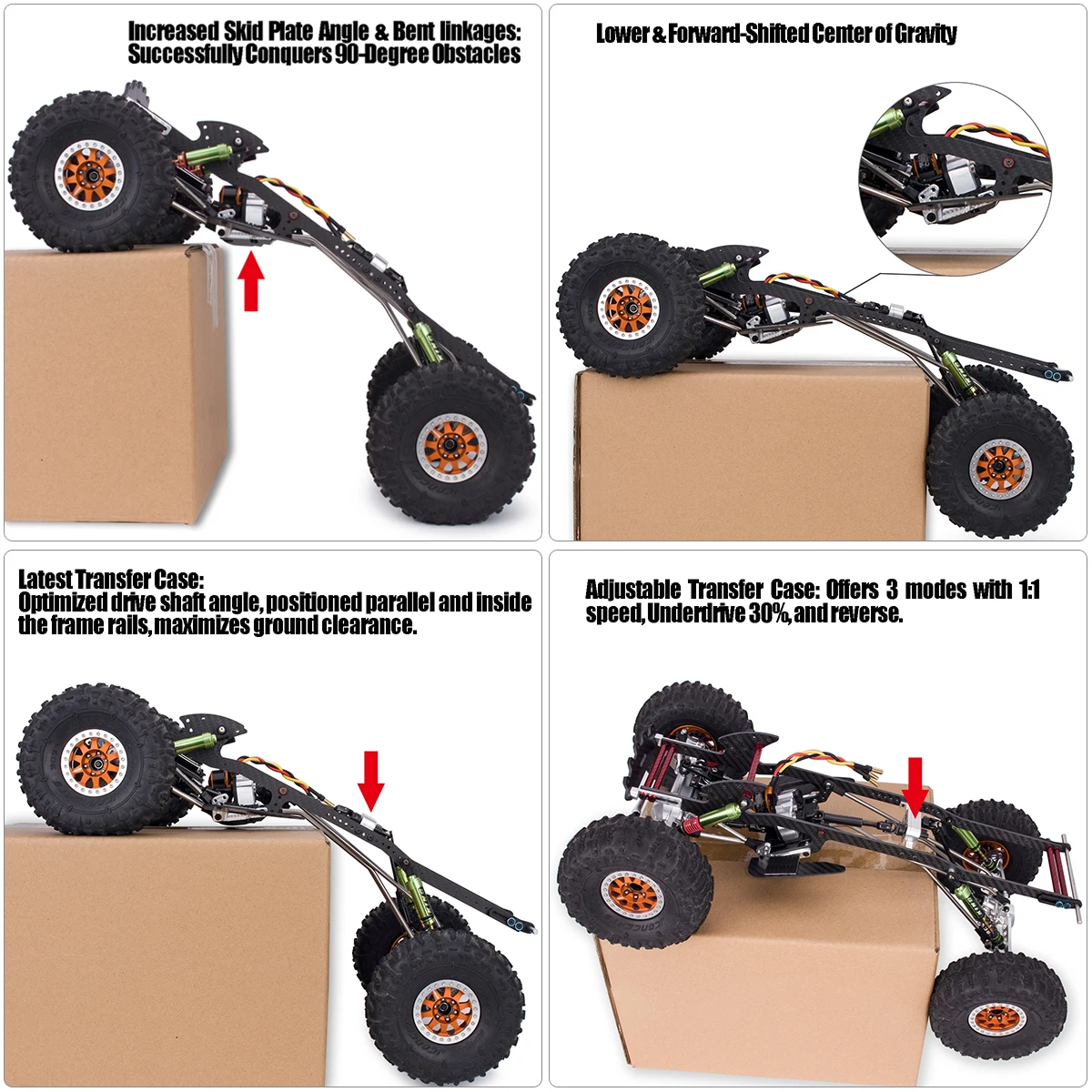 Increased Skid Plate Angle & Bent linkages: Successfully Conquers 90-Degree Obstacles

Lower & Forward-Shifted Center of Gravity

Latest Transfer Case:
Optimized drive shaft angle, positioned parallel and inside the frame rails, maximizes ground clearance.

Adjustable Transfer Case: Offers 3 modes with 1:1 speed, Underdrive 30%, and reverse.