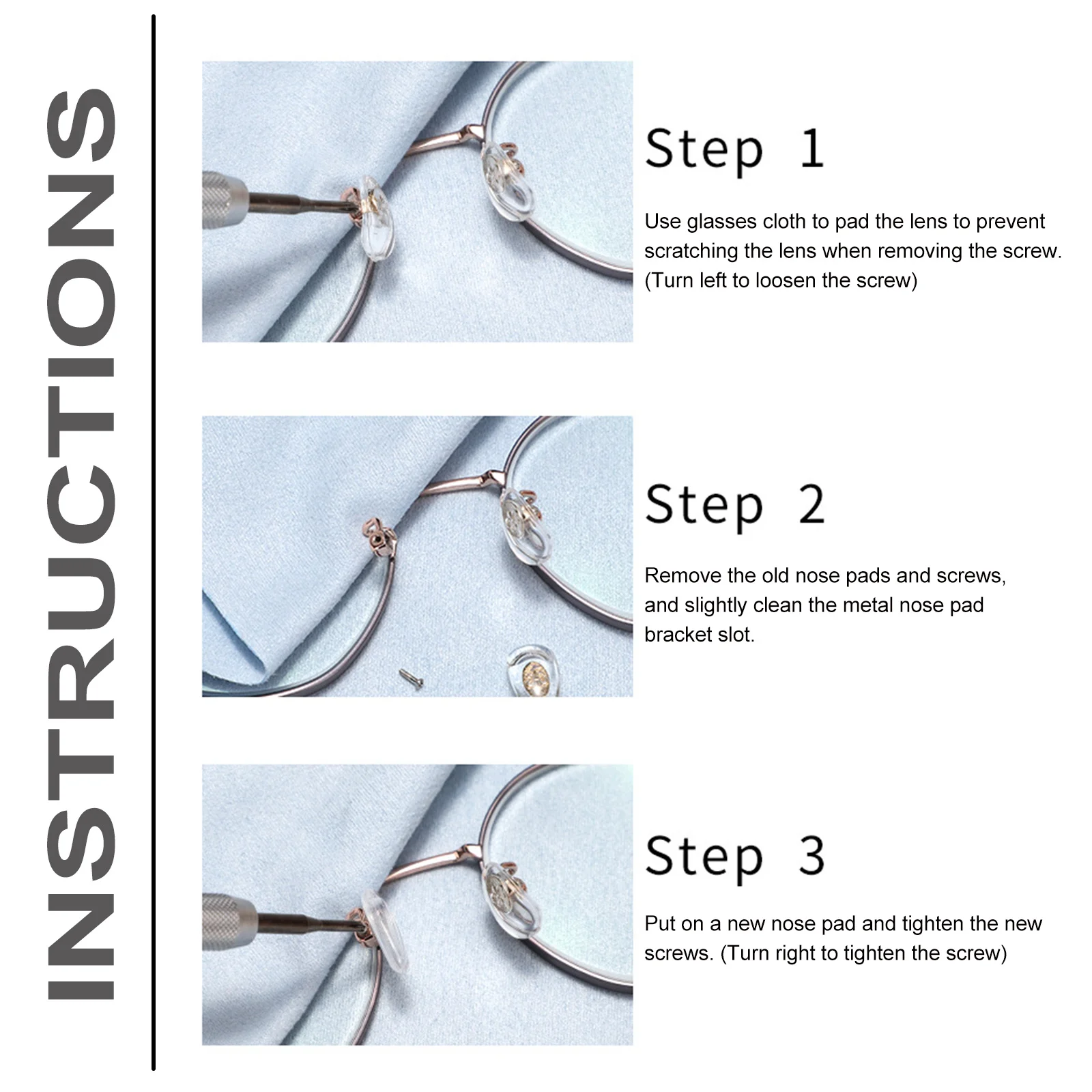 INSTRUCTIONS

Step 1

Use glasses cloth to pad the lens to prevent scratching the lens when removing the screw. (Turn left to loosen the screw)

Step 2

Remove the old nose pads and screws, and slightly clean the metal nose pad bracket slot.

Step 3

Put on a new nose pad and tighten the new screws. (Turn right to tighten the screw)