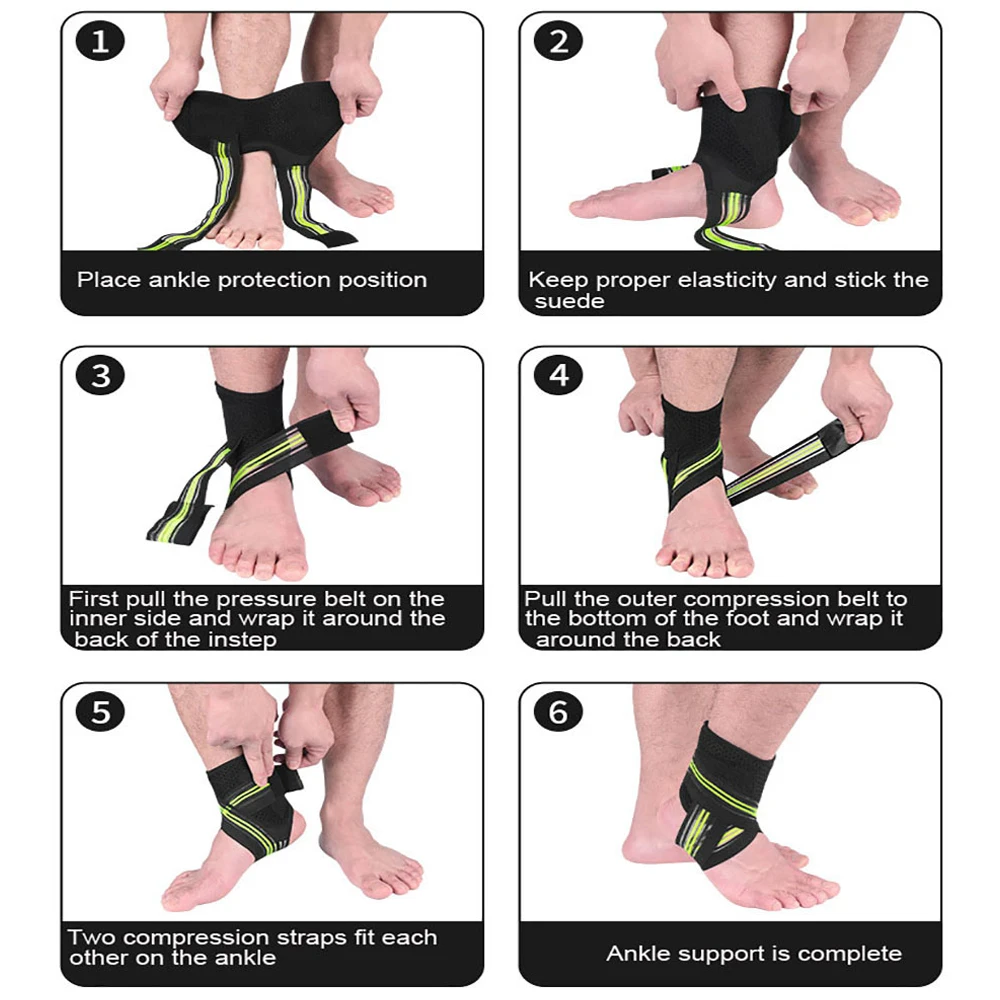 1

Place ankle protection position

2

Keep proper elasticity and stick the suede

3

First pull the pressure belt on the inner side and wrap it around the back of the instep

4

Pull the outer compression belt to the bottom of the foot and wrap it around the back

5

Two compression straps fit each other on the ankle

6

Ankle support is complete