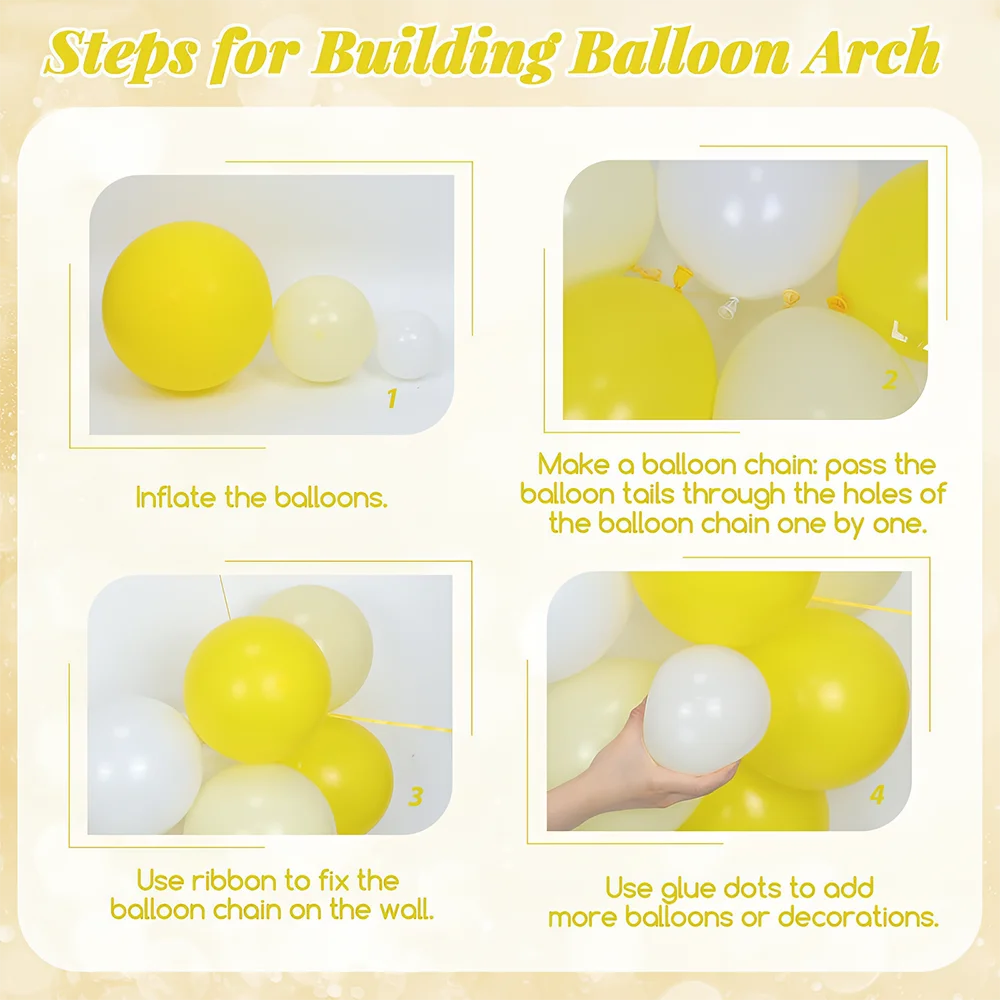 Steps for Building Balloon Arch

1

Inflate the balloons.

2

Make a balloon chain: pass the balloon tails through the holes of the balloon chain one by one.

3

Use ribbon to fix the balloon chain on the wall.

4

Use glue dots to add more balloons or decorations.