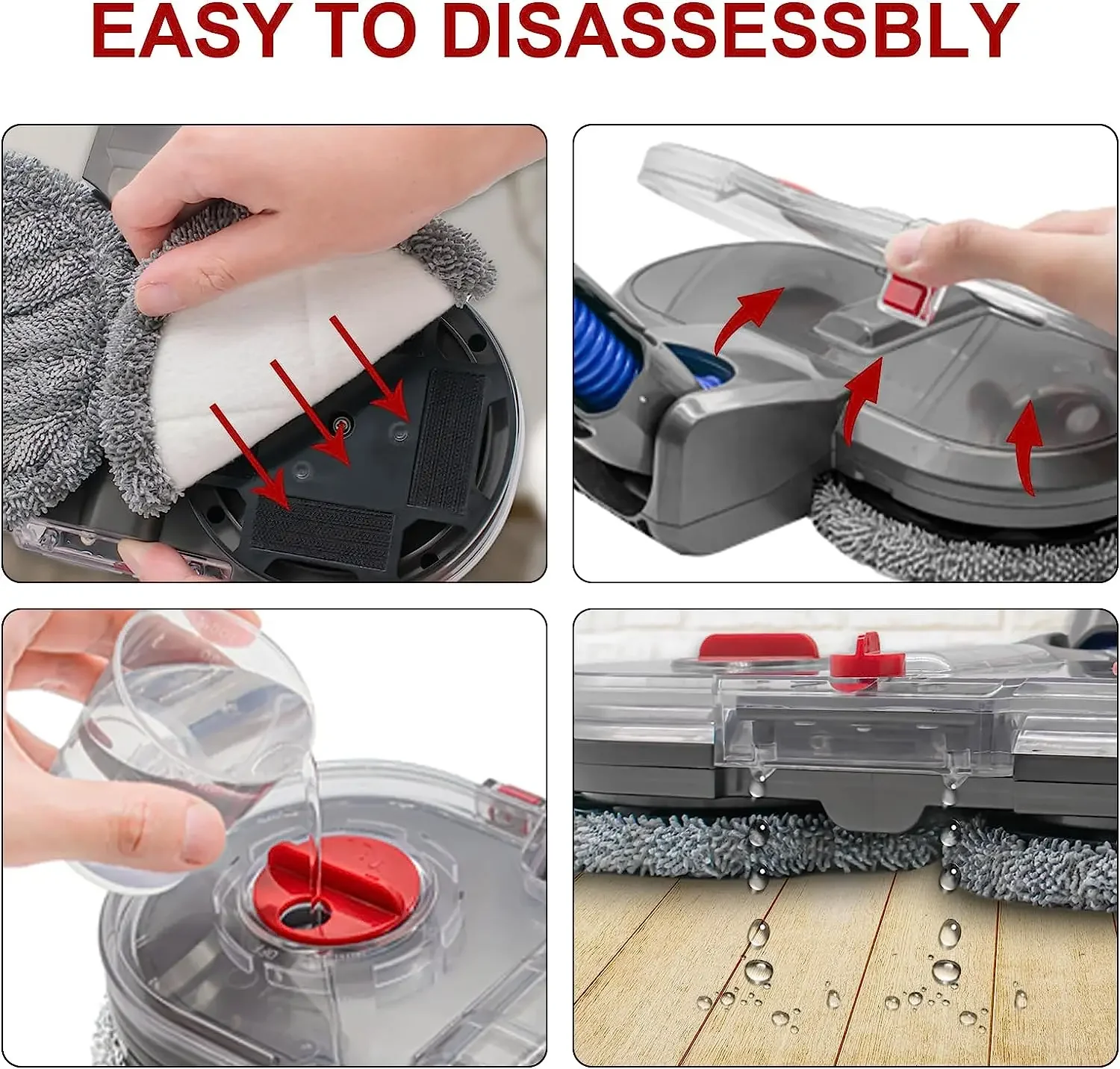 EASY TO DISASSESSBLY