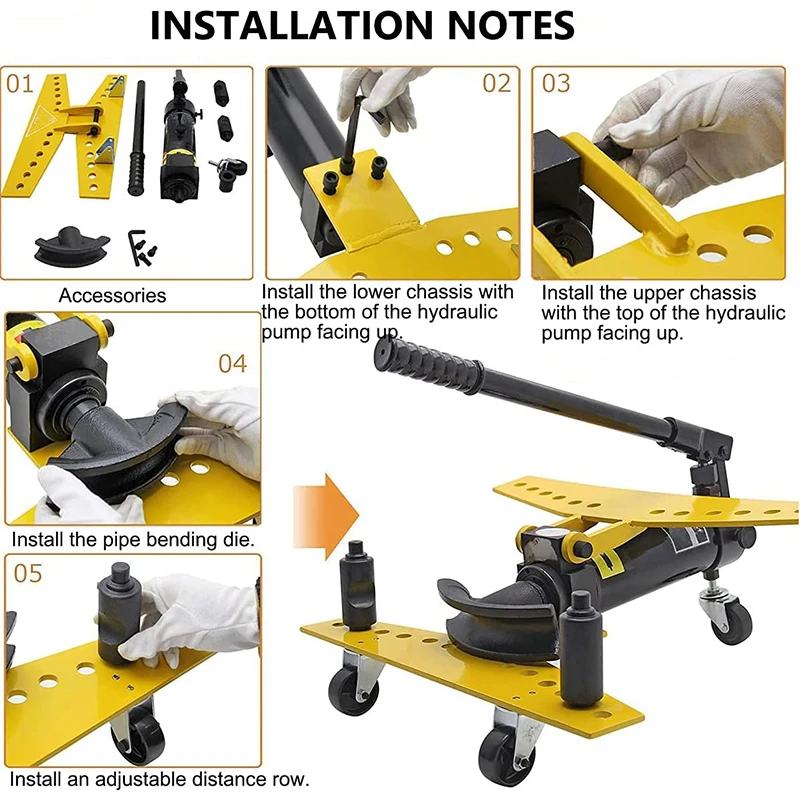 INSTALLATION NOTES

01

Accessories

02

Install the lower chassis with the bottom of the hydraulic pump facing up.

03

Install the upper chassis with the top of the hydraulic pump facing up.

04

Install the pipe bending die.

05

Install an adjustable distance row.