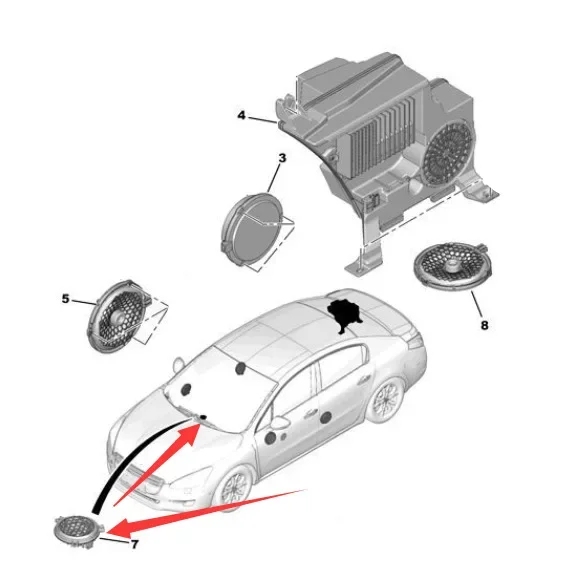 4
3
5
8
7