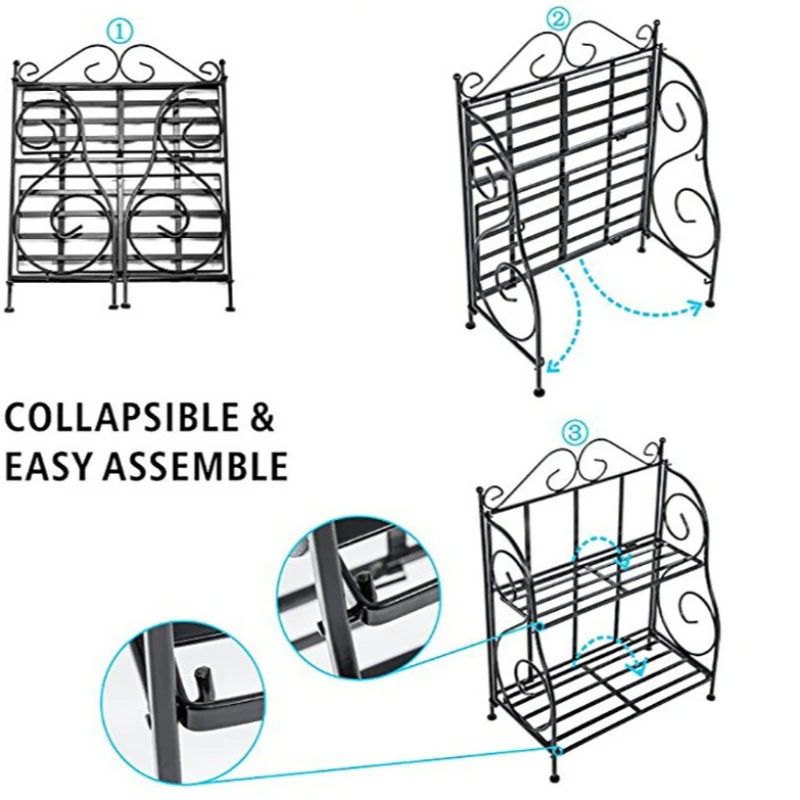 ①

②

COLLAPSIBLE &
EASY ASSEMBLE

③