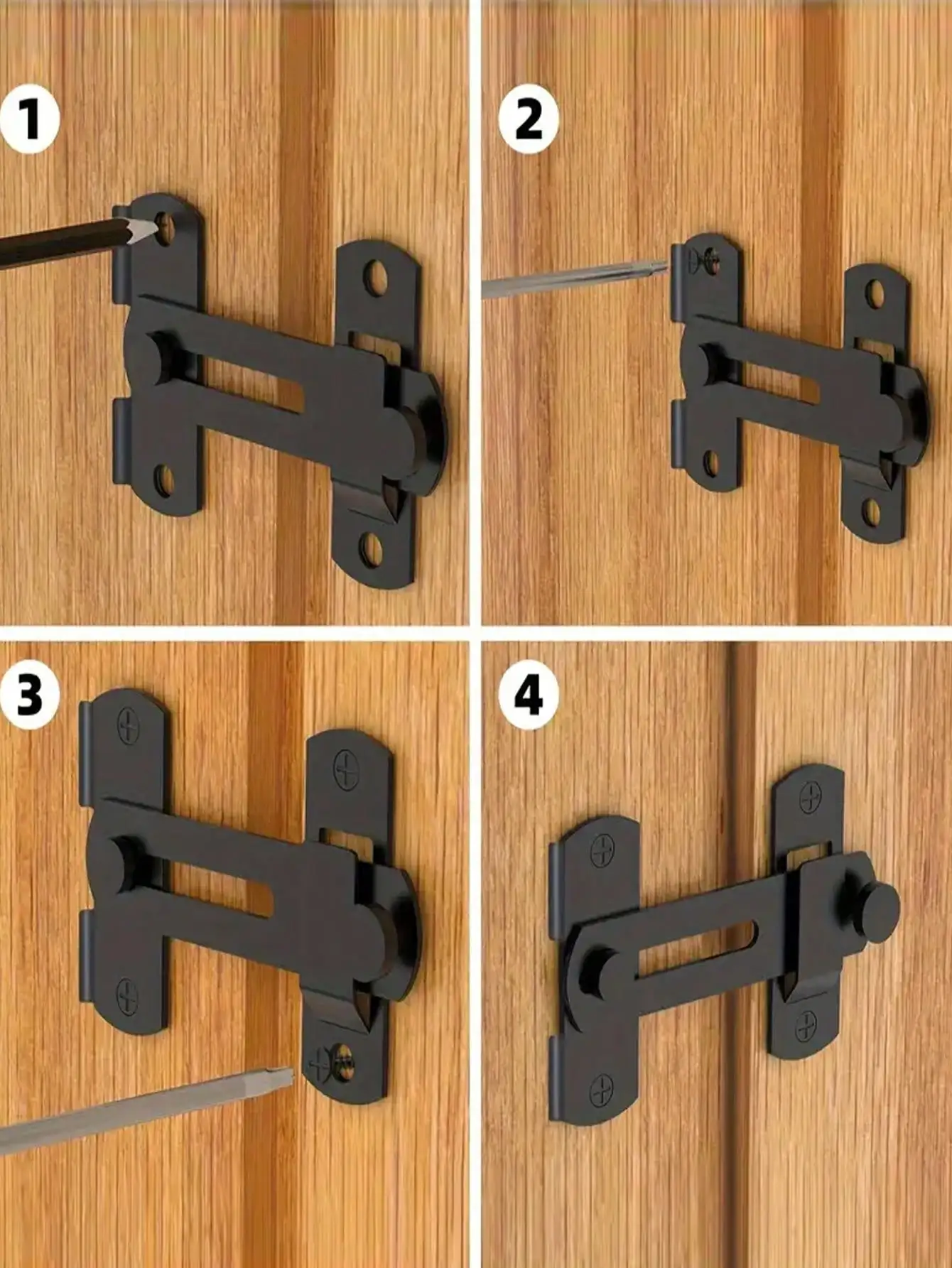 1

2

3

4