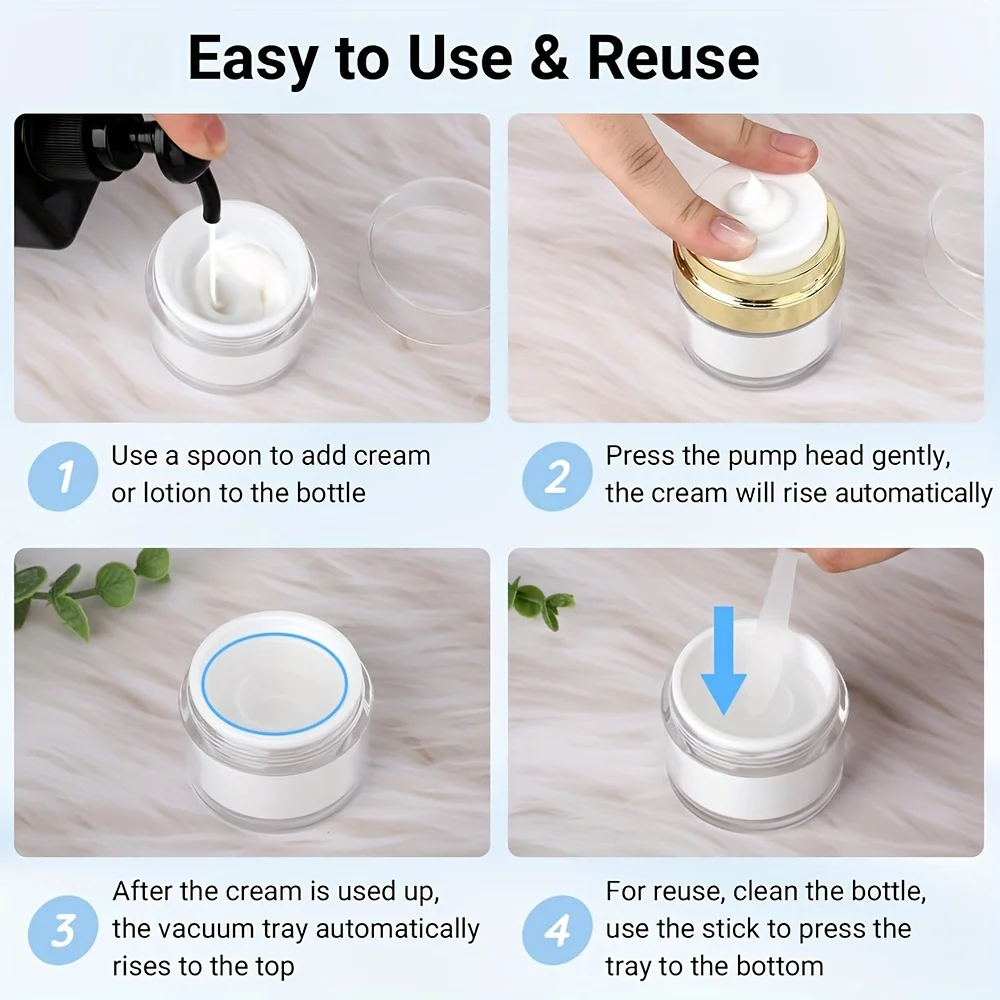 Easy to Use & Reuse

1 Use a spoon to add cream or lotion to the bottle

2 Press the pump head gently, the cream will rise automatically

3 After the cream is used up, the vacuum tray automatically rises to the top

4 For reuse, clean the bottle, use the stick to press the tray to the bottom