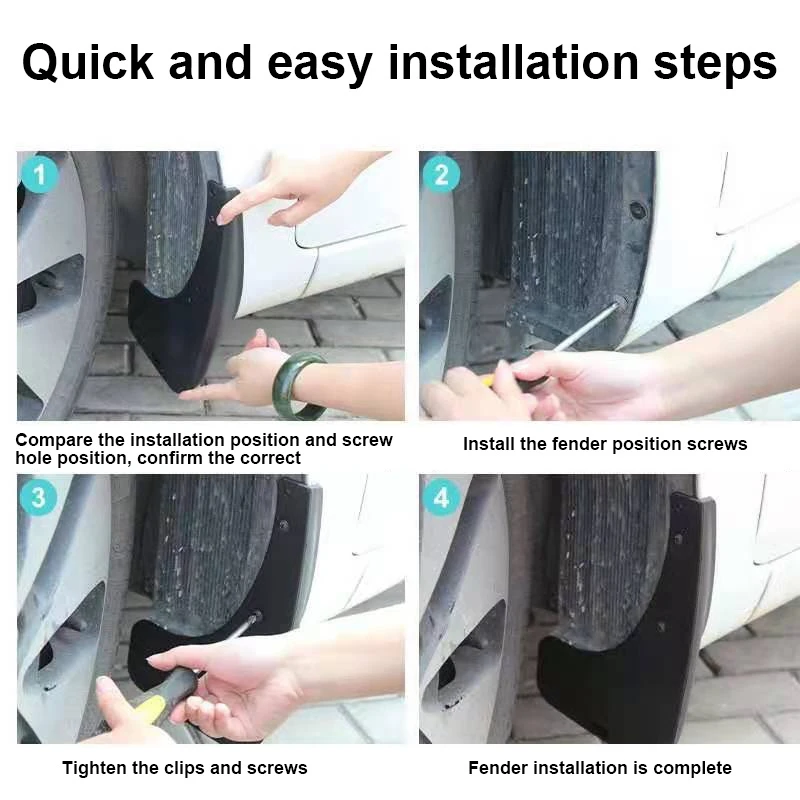 Quick and easy installation steps

1

Compare the installation position and screw hole position, confirm the correct

2

Install the fender position screws

3

Tighten the clips and screws

4

Fender installation is complete