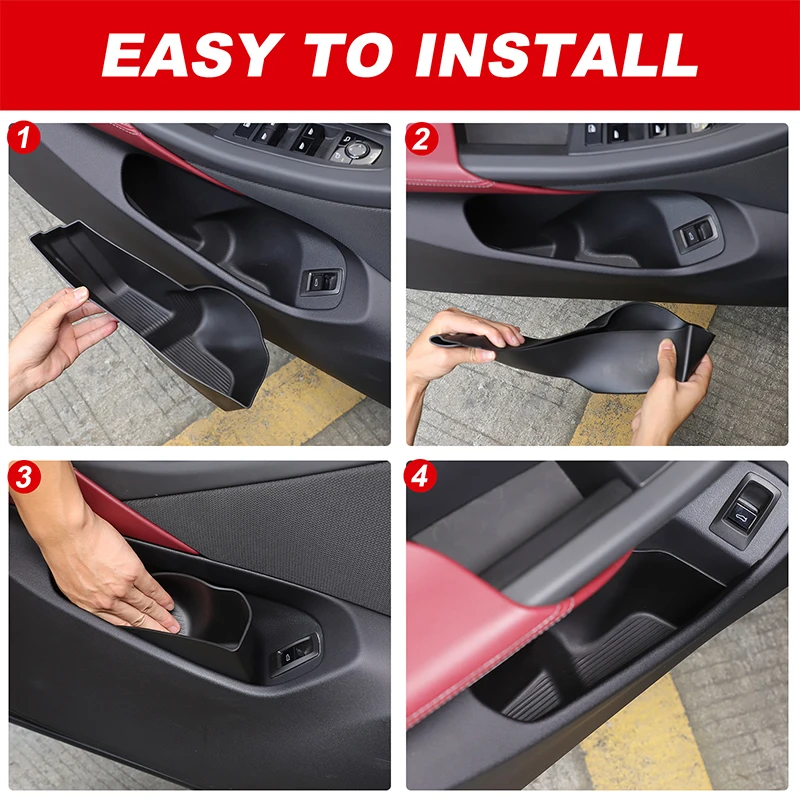 EASY TO INSTALL

1

2

3

4