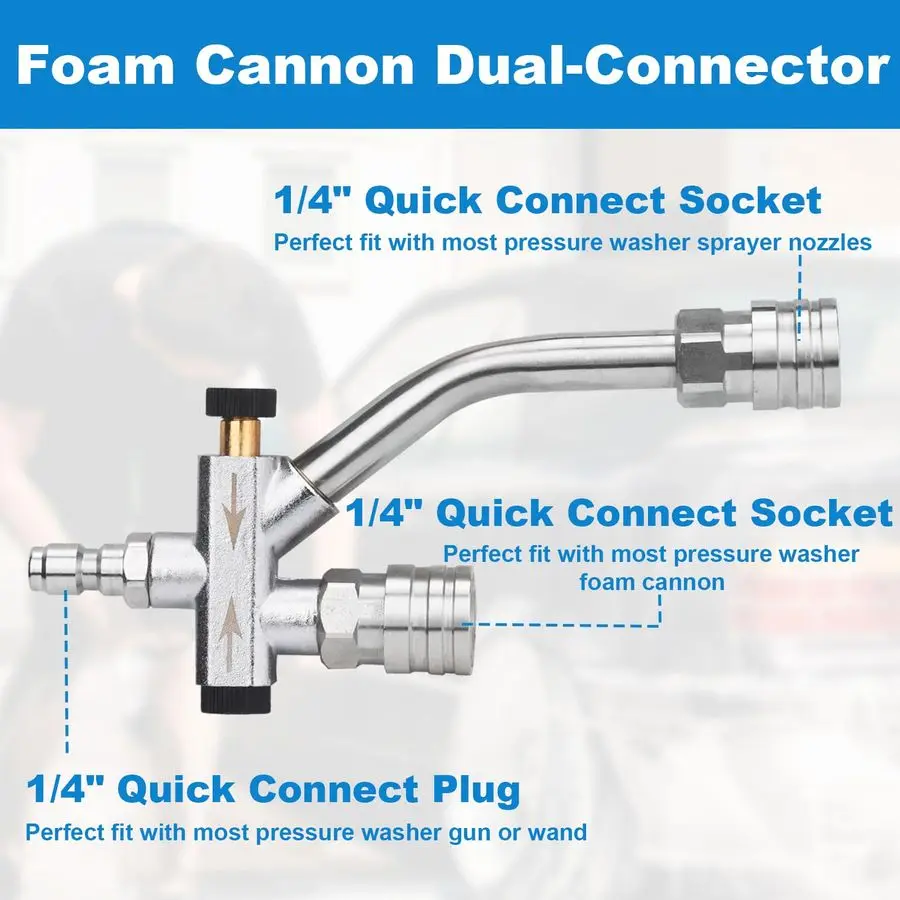 Foam Cannon Dual-Connector

1/4" Quick Connect Socket
Perfect fit with most pressure washer sprayer nozzles

1/4" Quick Connect Socket
Perfect fit with most pressure washer foam cannon

1/4" Quick Connect Plug
Perfect fit with most pressure washer gun or wand