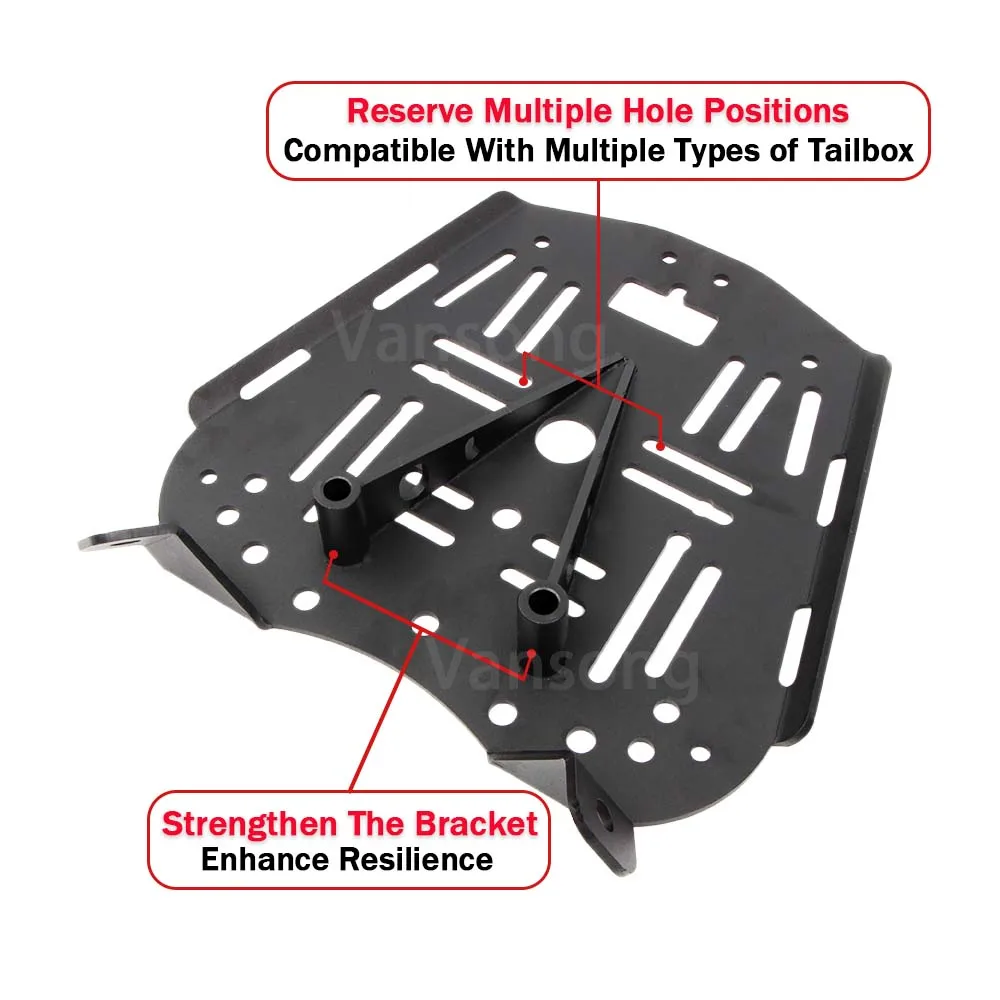 Reserve Multiple Hole Positions
Compatible With Multiple Types of Tailbox

Vansong

Vansong

Strengthen The Bracket
Enhance Resilience