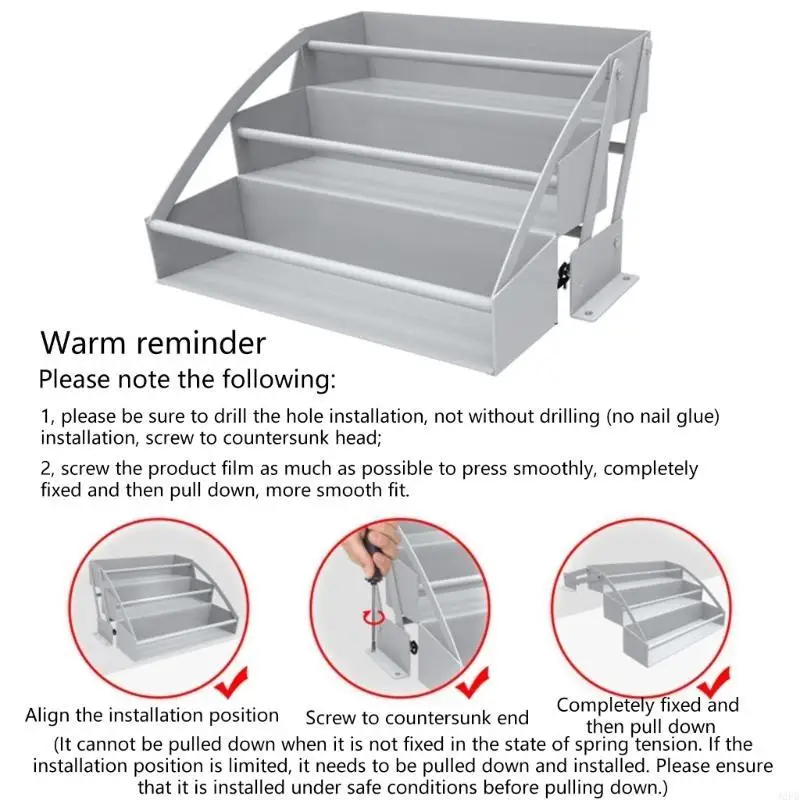 Warm reminder
Please note the following:

1, please be sure to drill the hole installation, not without drilling (no nail glue) installation, screw to countersunk head;

2, screw the product film as much as possible to press smoothly, completely fixed and then pull down, more smooth fit.

Align the installation position

Screw to countersunk end

Completely fixed and then pull down

(It cannot be pulled down when it is not fixed in the state of spring tension. If the installation position is limited, it needs to be pulled down and installed. Please ensure that it is installed under safe conditions before pulling down.)