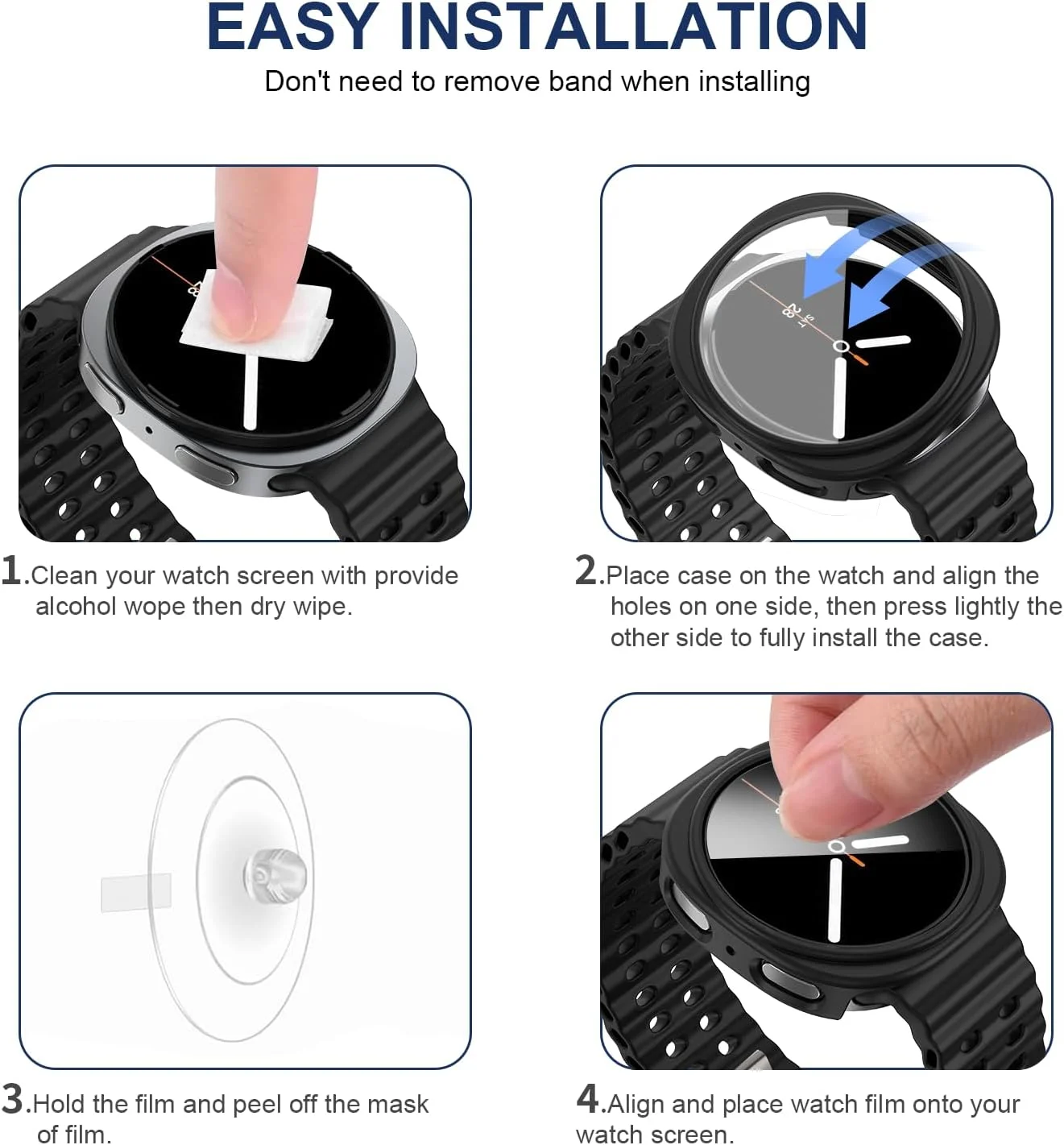 EASY INSTALLATION
Don't need to remove band when installing

1.Clean your watch screen with provide alcohol wope then dry wipe.

2.Place case on the watch and align the holes on one side, then press lightly the other side to fully install the case.

3.Hold the film and peel off the mask of film.

4.Align and place watch film onto your watch screen.