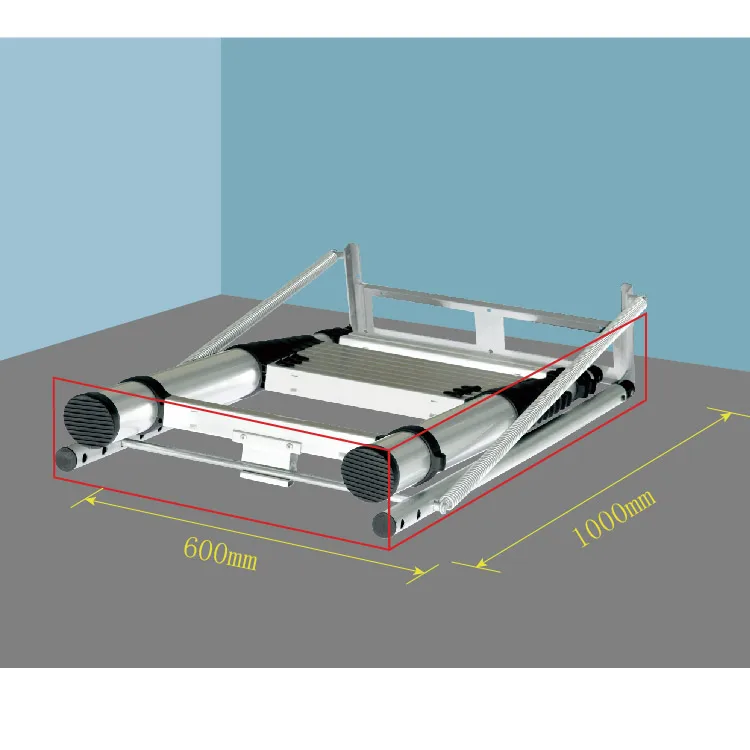 600mm

1000mm