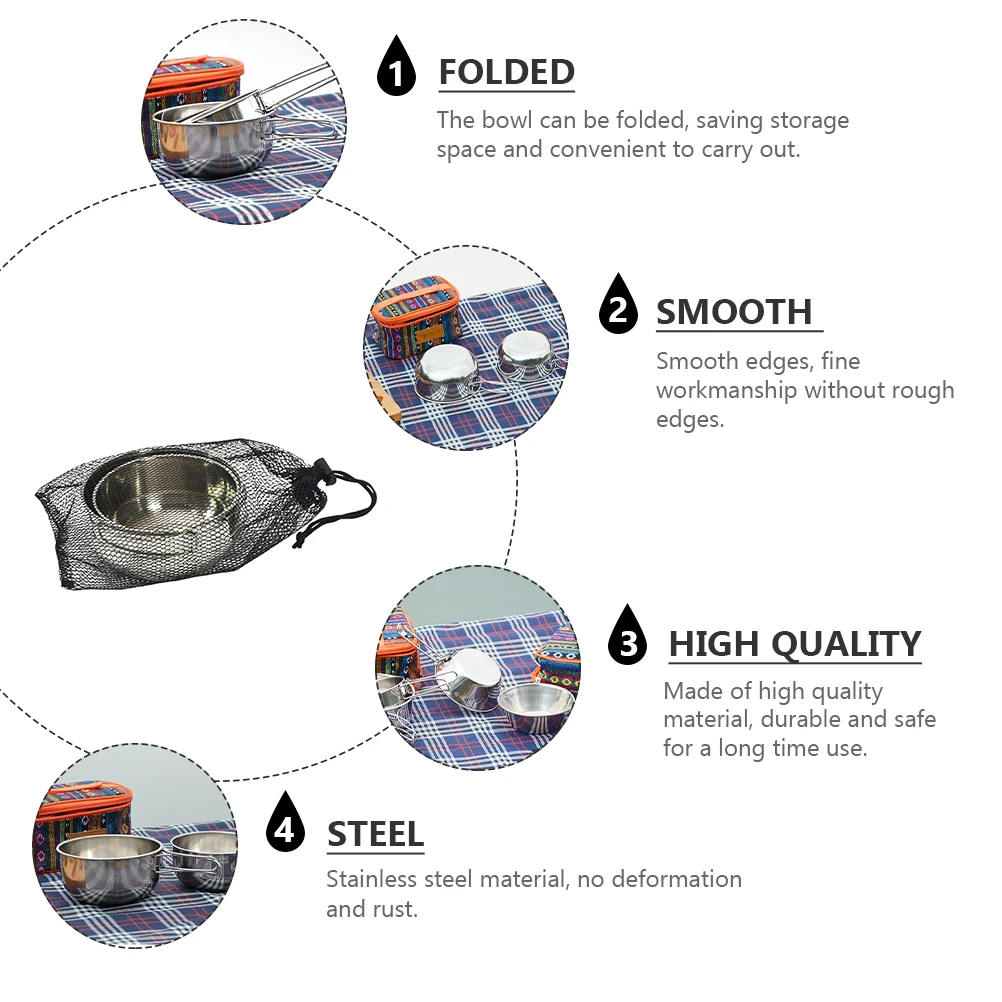 1 FOLDED

The bowl can be folded, saving storage space and convenient to carry out.

2 SMOOTH

Smooth edges, fine workmanship without rough edges.

3 HIGH QUALITY

Made of high quality material, durable and safe for a long time use.

4 STEEL

Stainless steel material, no deformation and rust.