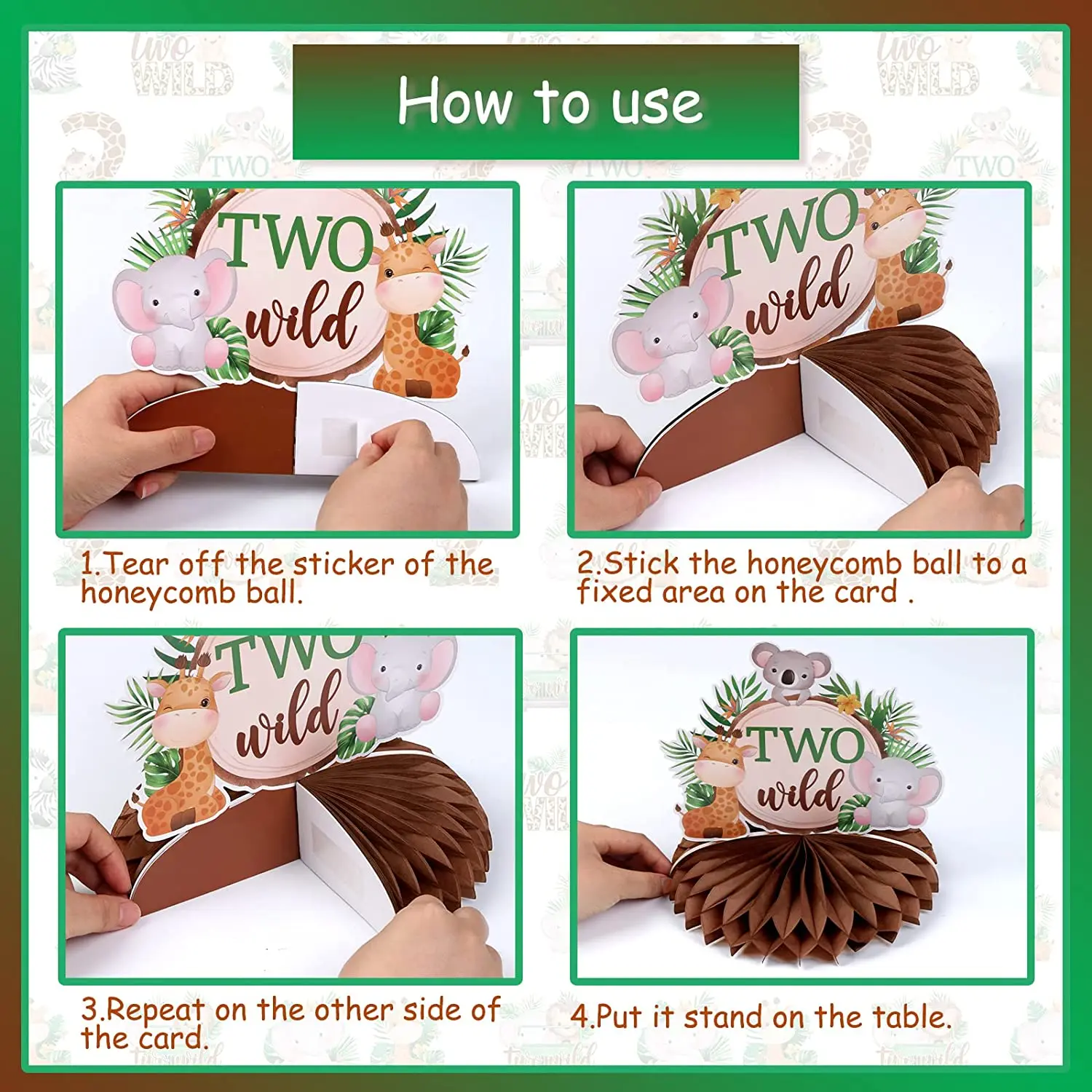 How to use

TWO wild

1.Tear off the sticker of the honeycomb ball.

TWO wild

2.Stick the honeycomb ball to a fixed area on the card .

TWO wild

3.Repeat on the other side of the card.

TWO wild

4.Put it stand on the table.