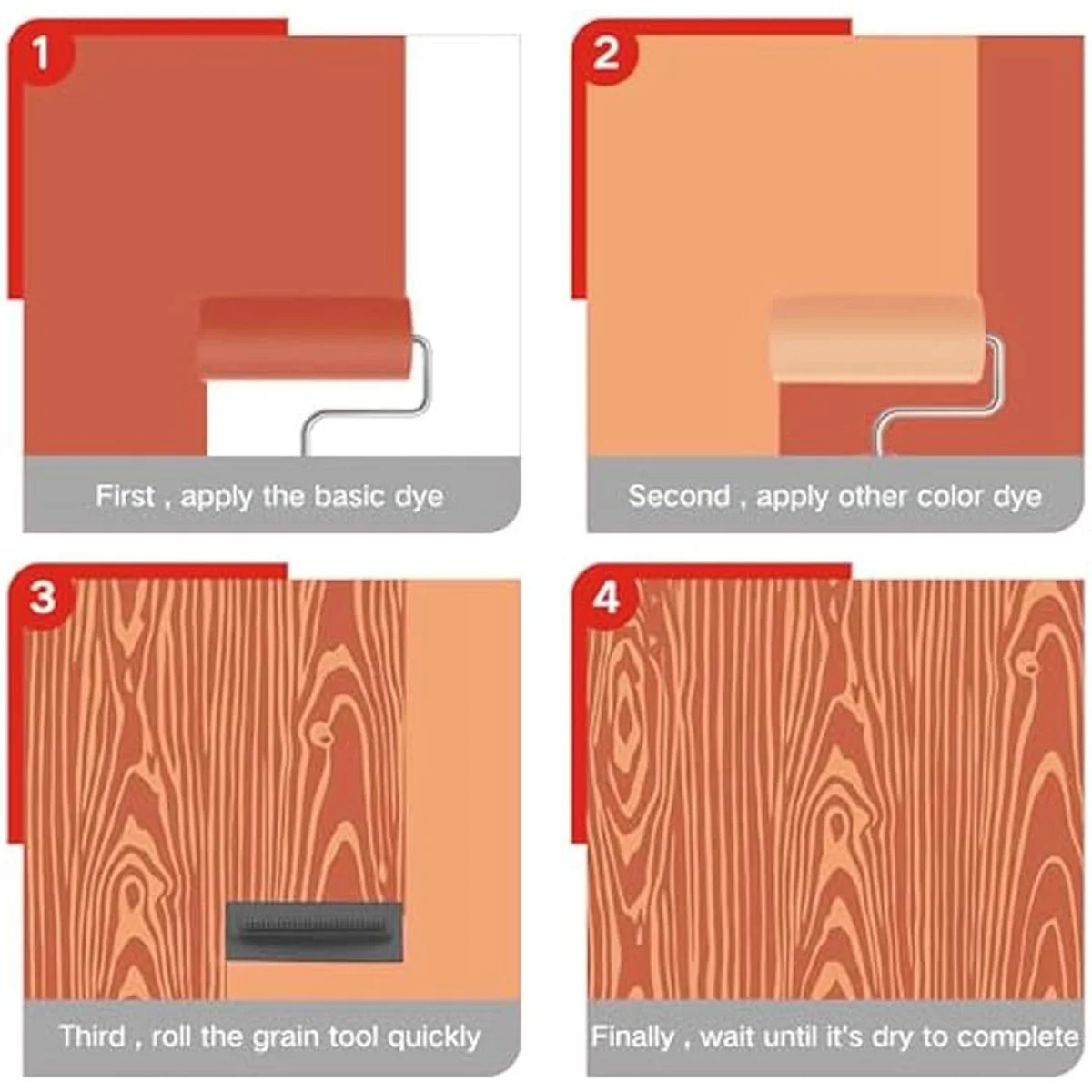 1

First , apply the basic dye

2

Second , apply other color dye

3

Third , roll the grain tool quickly

4

Finally , wait until it's dry to complete