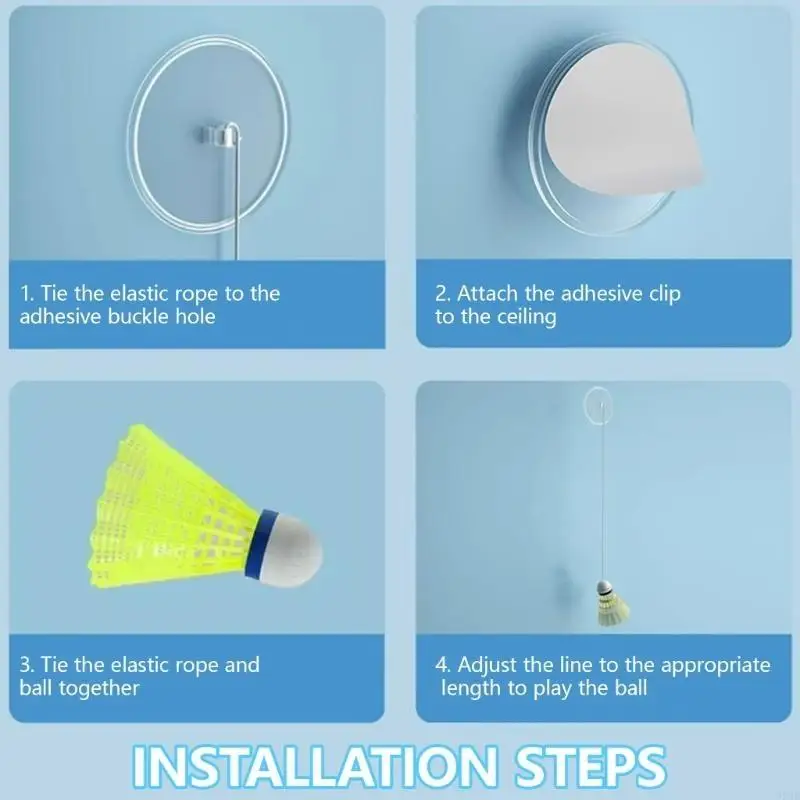 1. Tie the elastic rope to the adhesive buckle hole

2. Attach the adhesive clip to the ceiling

3. Tie the elastic rope and ball together

4. Adjust the line to the appropriate length to play the ball

INSTALLATION STEPS