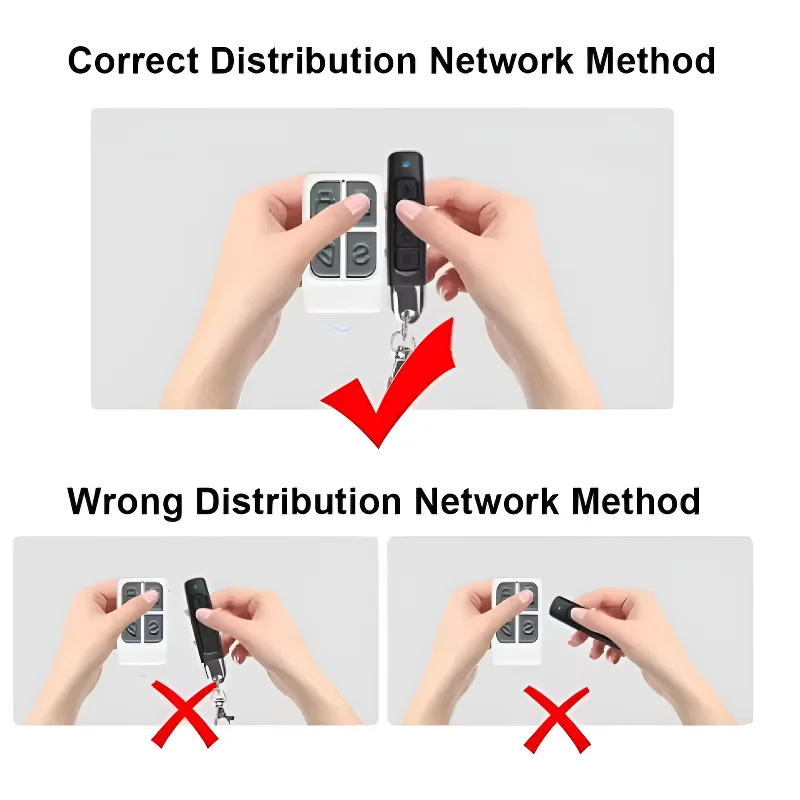 Correct Distribution Network Method

Wrong Distribution Network Method