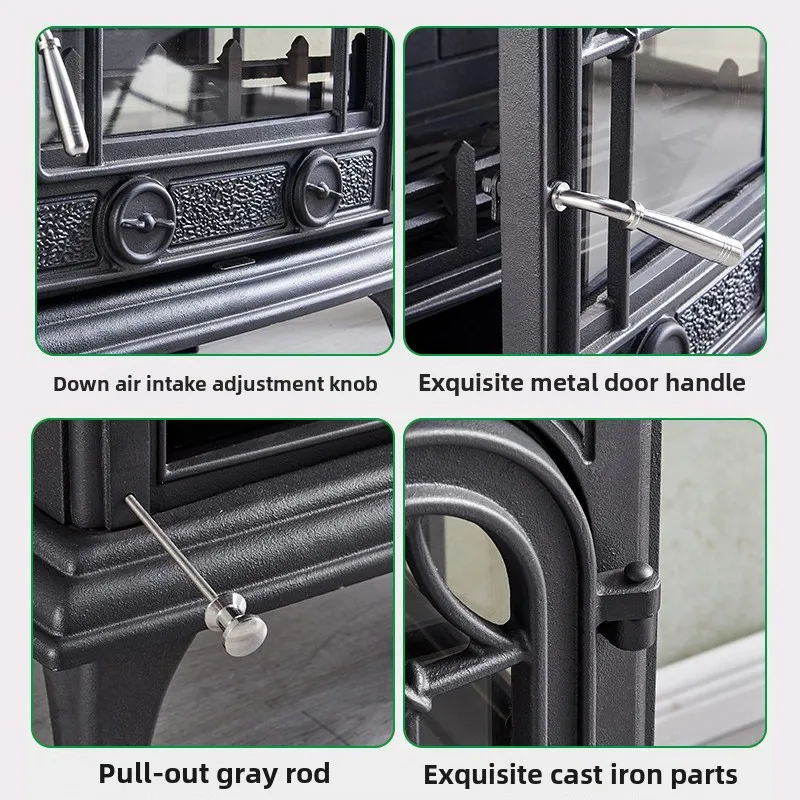 Down air intake adjustment knob

Exquisite metal door handle

Pull-out gray rod

Exquisite cast iron parts