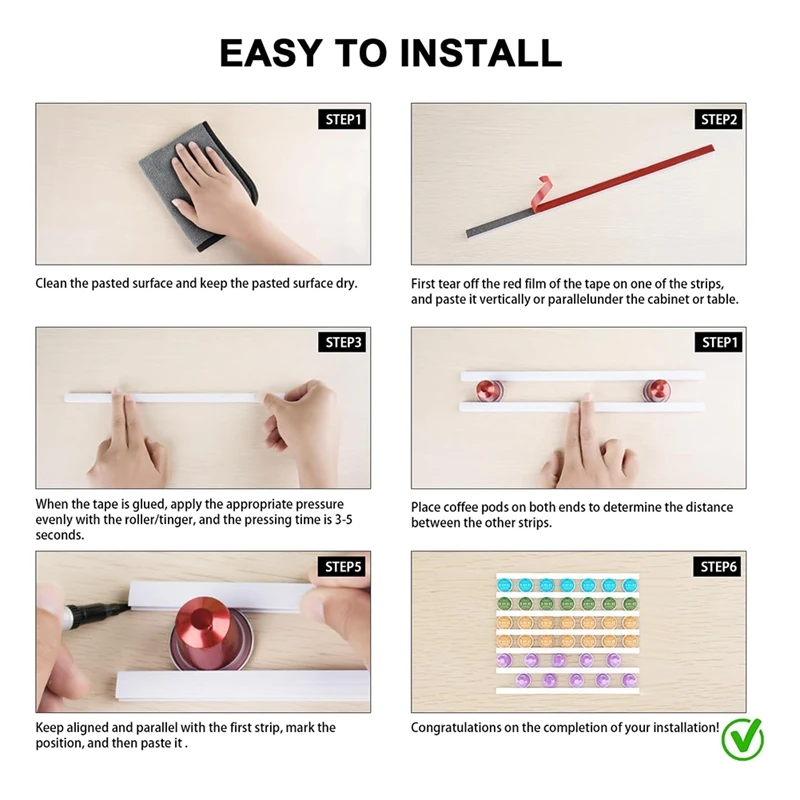 EASY TO INSTALL

STEP1

Clean the pasted surface and keep the pasted surface dry.

STEP2

First tear off the red film of the tape on one of the strips, and paste it vertically or parallelunder the cabinet or table.

STEP3

When the tape is glued, apply the appropriate pressure evenly with the roller/tinger, and the pressing time is 3-5 seconds.

STEP1

Place coffee pods on both ends to determine the distance between the other strips.

STEP5

Keep aligned and parallel with the first strip, mark the position, and then paste it .

STEP6

Congratulations on the completion of your installation!