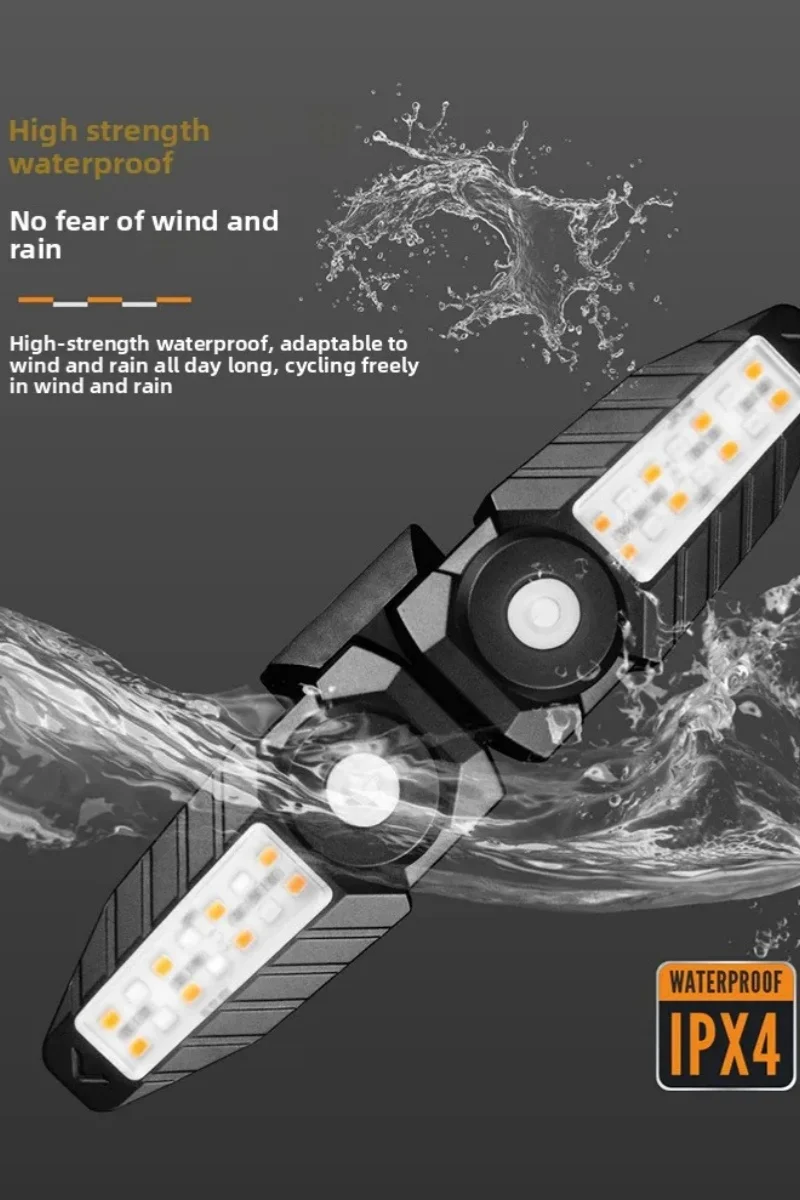 High strength waterproof

No fear of wind and rain

High-strength waterproof, adaptable to wind and rain all day long, cycling freely in wind and rain

WATERPROOF
IPX4