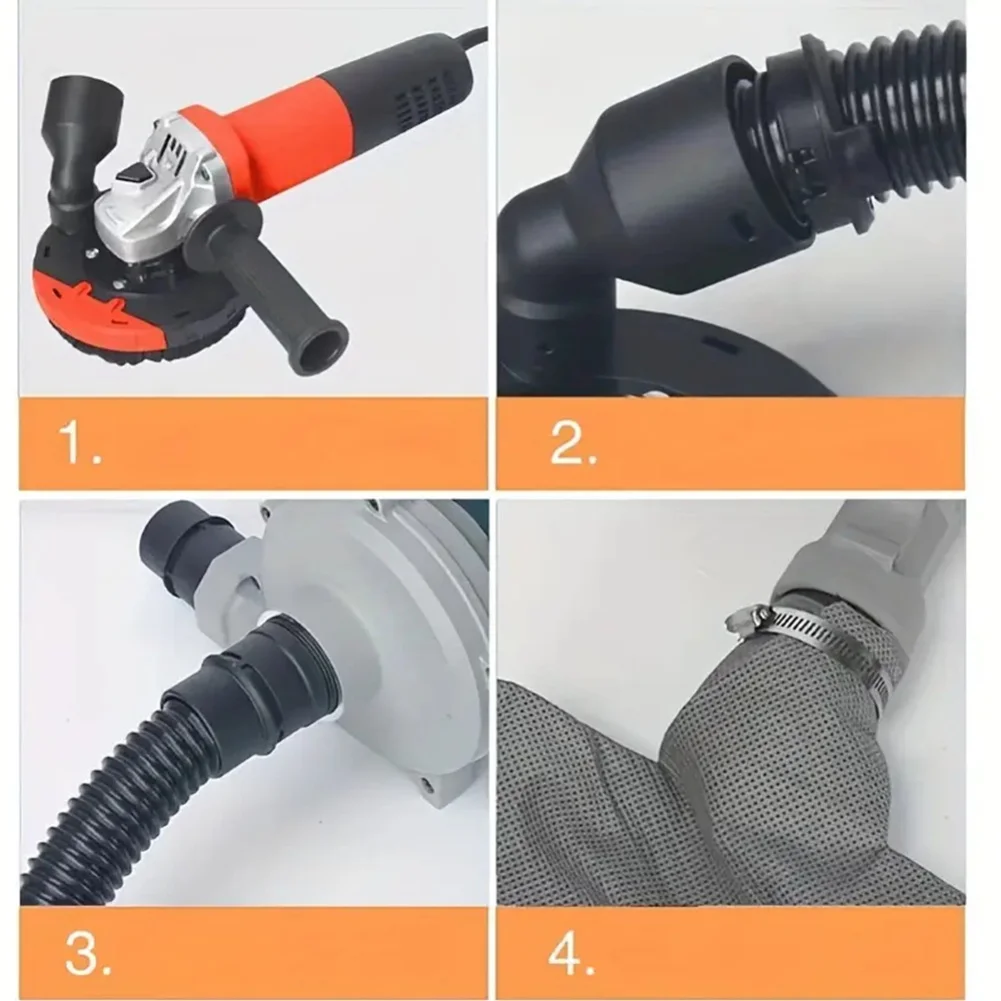 1.

2.

3.

4.