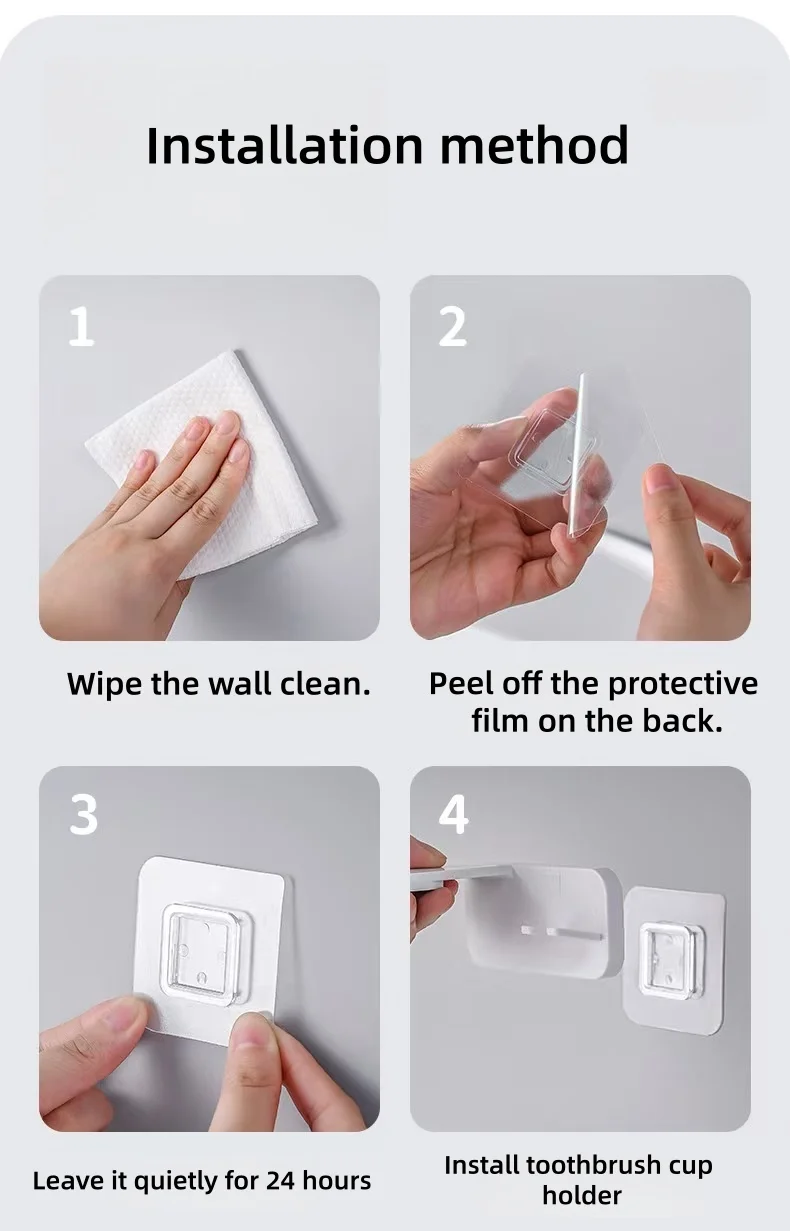 Installation method

1

Wipe the wall clean.

2

Peel off the protective film on the back.

3

Leave it quietly for 24 hours

4

Install toothbrush cup holder