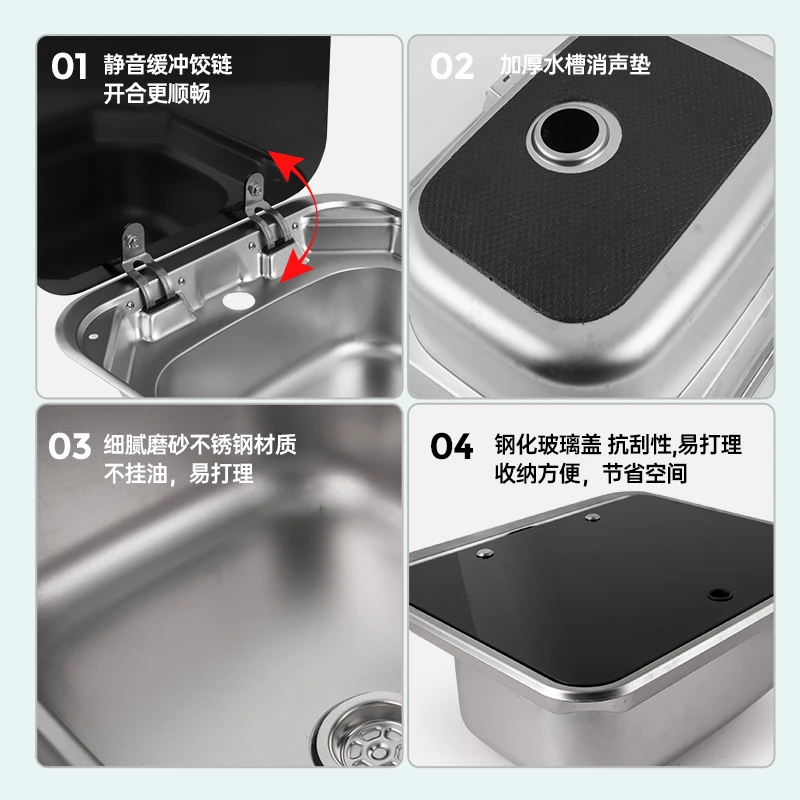 01 静音缓冲铰链
开合更顺畅

02 加厚水槽消声垫

03 细腻磨砂不锈钢材质
不挂油，易打理

04 钢化玻璃盖 抗刮性,易打理
收纳方便，节省空间