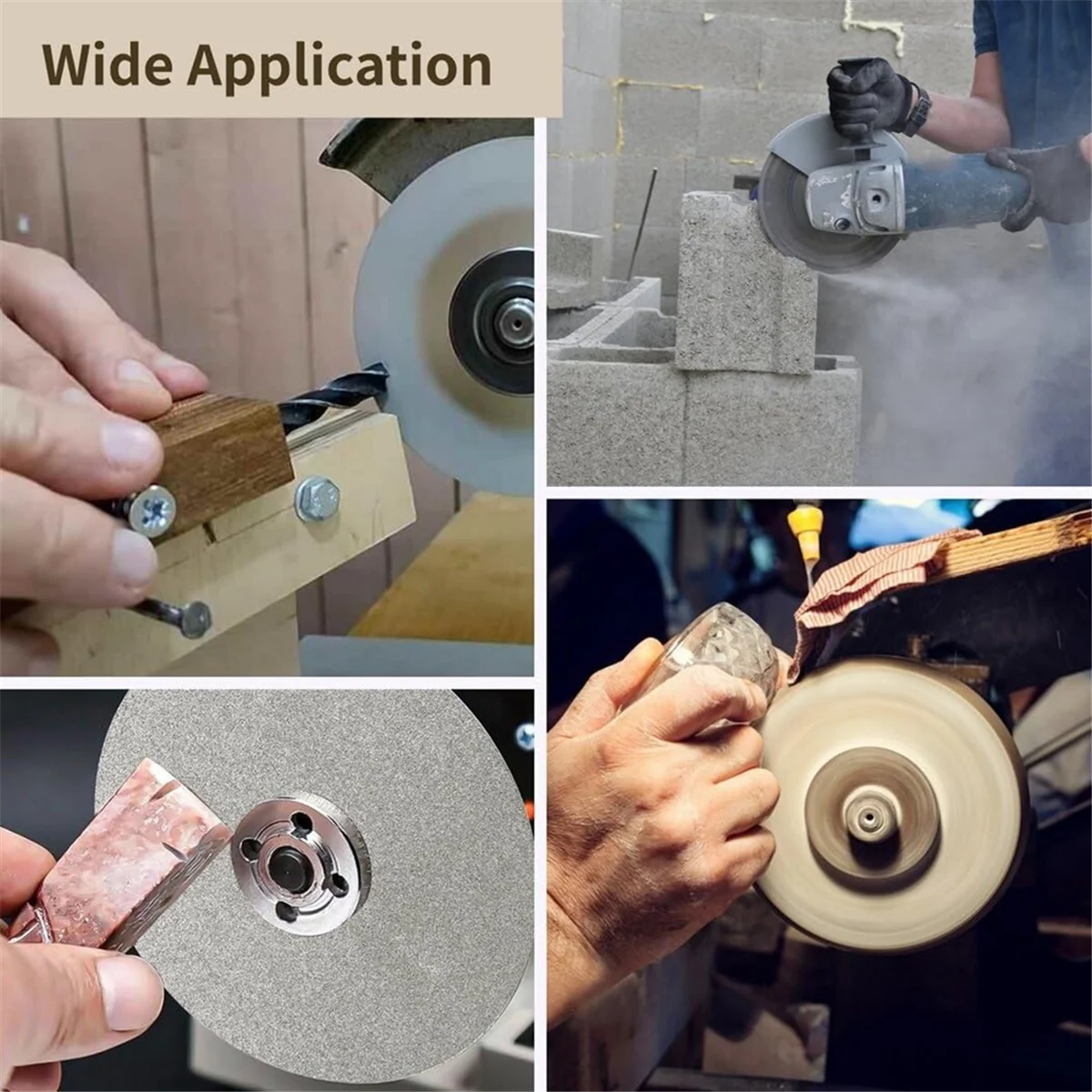 Wide Application