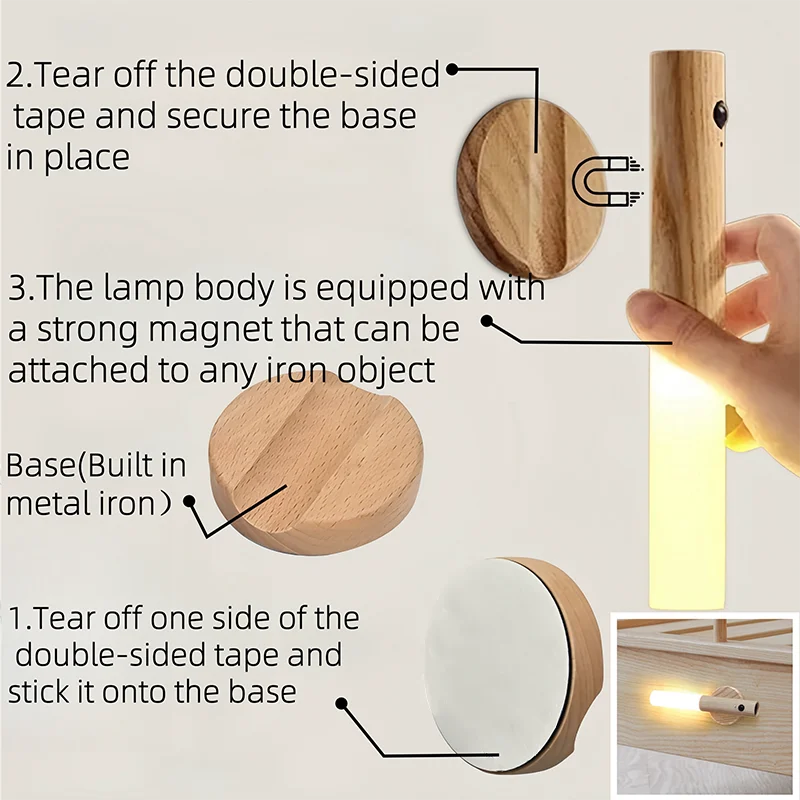 2.Tear off the double-sided tape and secure the base in place

3.The lamp body is equipped with a strong magnet that can be attached to any iron object

Base(Built in metal iron)

1.Tear off one side of the double-sided tape and stick it onto the base