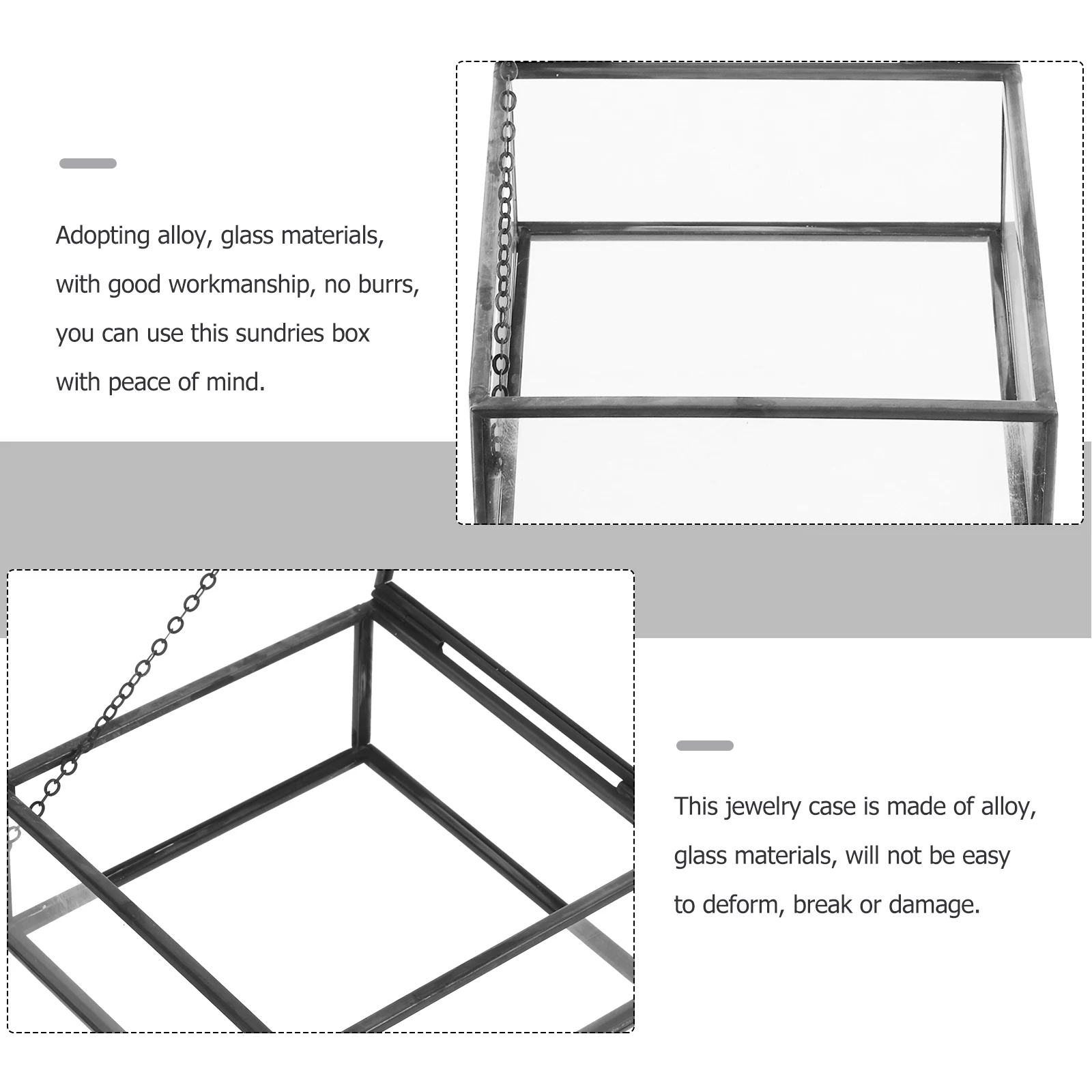 Adopting alloy, glass materials, with good workmanship, no burrs, you can use this sundries box with peace of mind.

This jewelry case is made of alloy, glass materials, will not be easy to deform, break or damage.