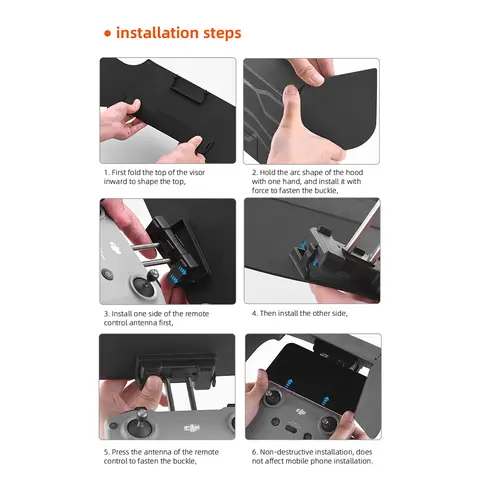 • installation steps

1. First fold the top of the visor inward to shape the top,

2. Hold the arc shape of the hood with one hand, and install it with force to fasten the buckle,

3. Install one side of the remote control antenna first,

4. Then install the other side,

5. Press the antenna of the remote control to fasten the buckle,

6. Non-destructive installation, does not affect mobile phone installation.