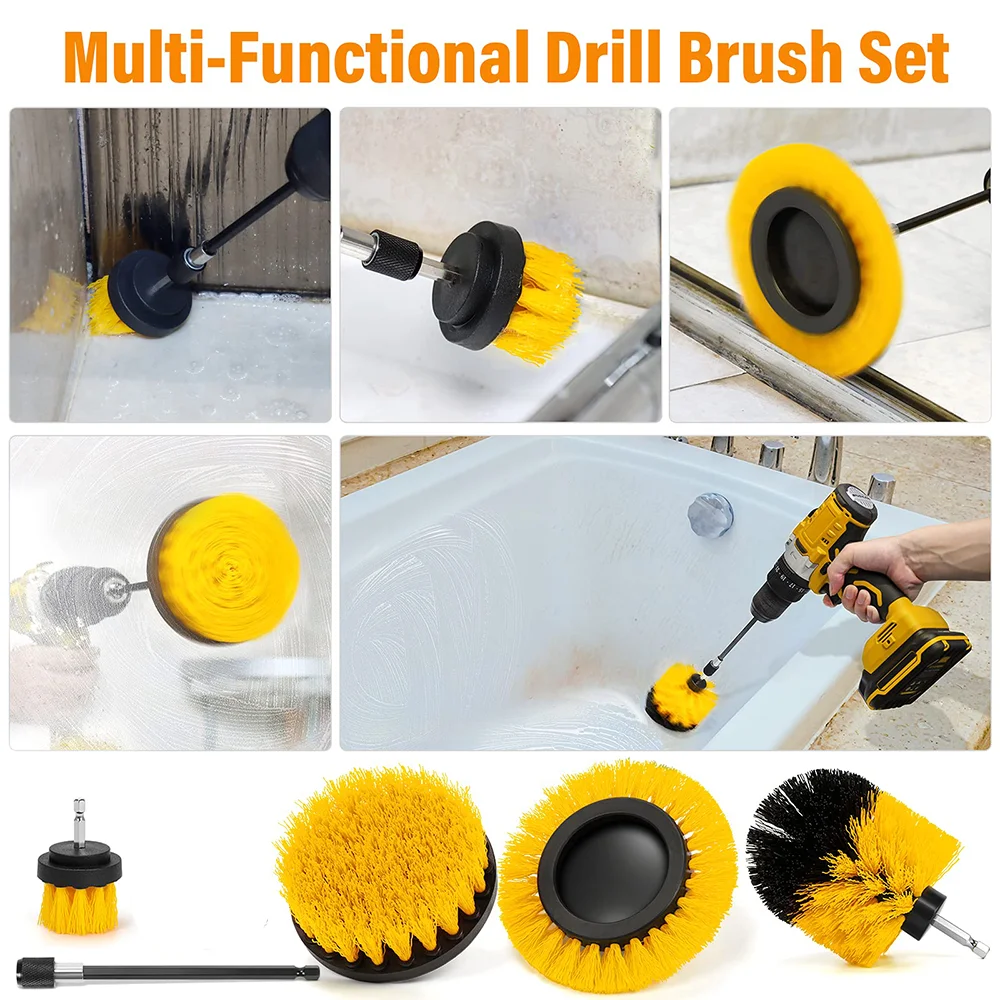 Multi-Functional Drill Brush Set