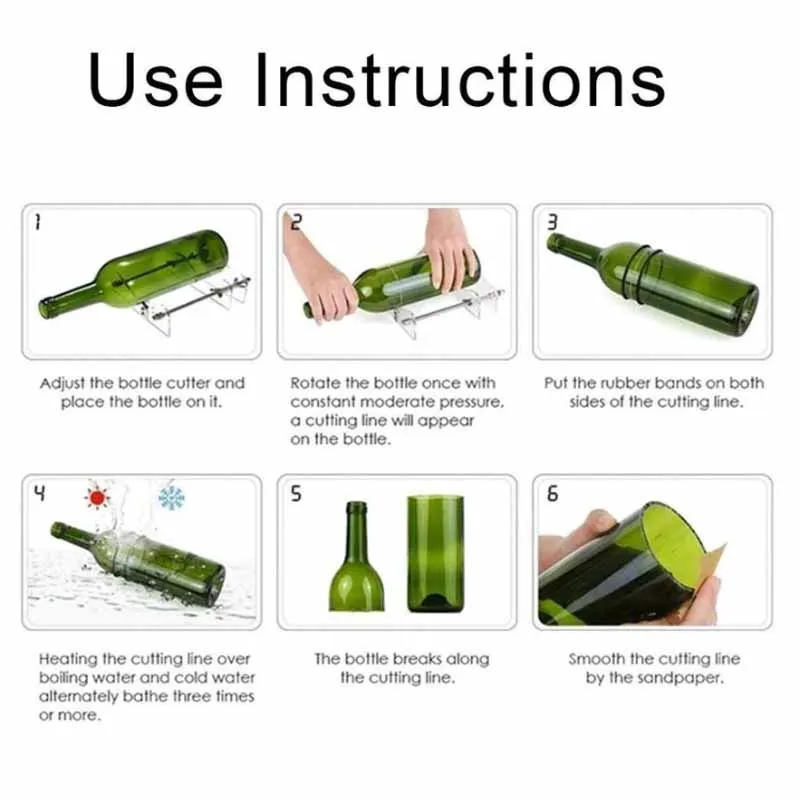 Use Instructions

1

Adjust the bottle cutter and place the bottle on it.

2

Rotate the bottle once with constant moderate pressure, a cutting line will appear on the bottle.

3

Put the rubber bands on both sides of the cutting line.

4

Heating the cutting line over boiling water and cold water alternately bathe three times or more.

5

The bottle breaks along the cutting line.

6

Smooth the cutting line by the sandpaper.