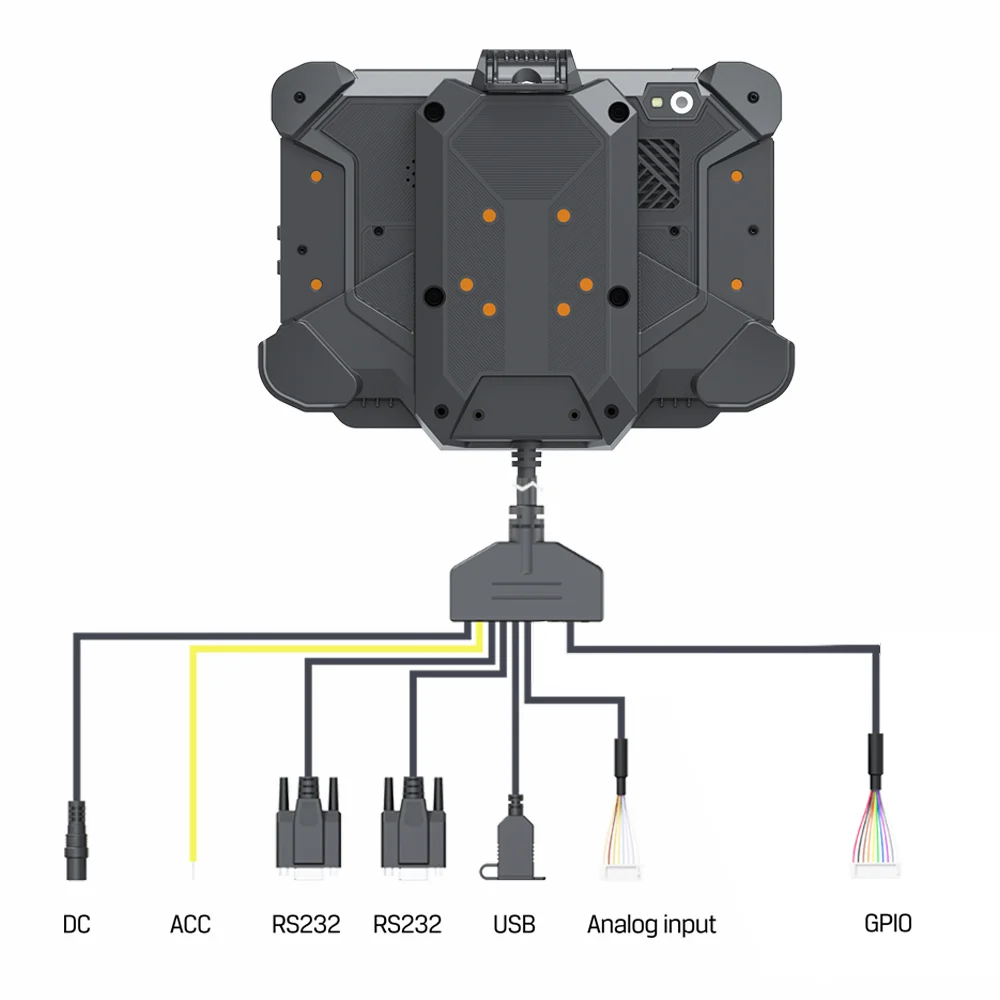 DC ACC RS232 RS232 USB Analog input GPIO