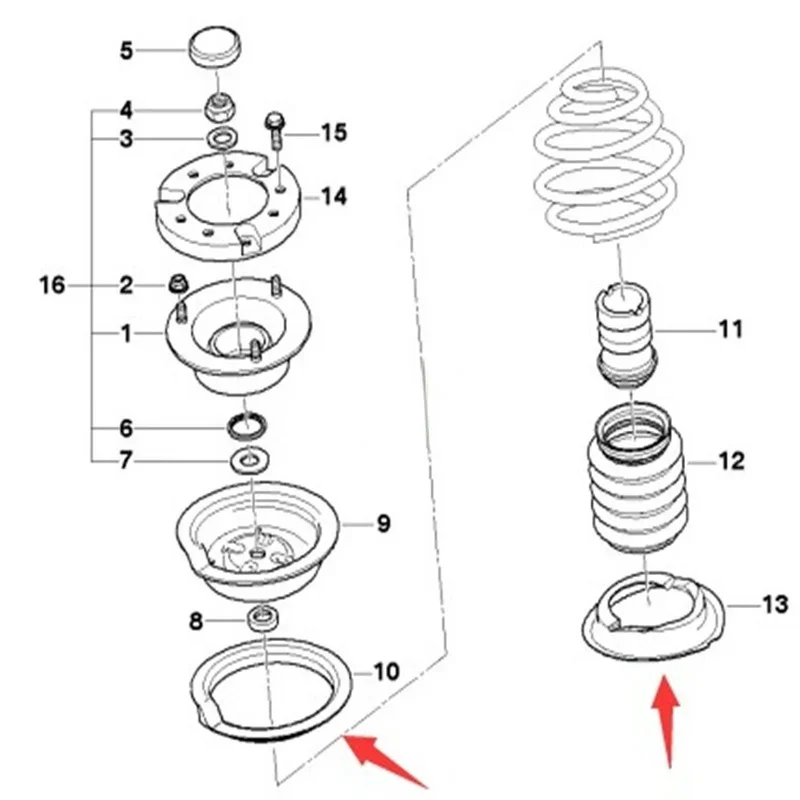 5
4
3
15
14
16
2
1
6
7
9
8
10
11
12
13