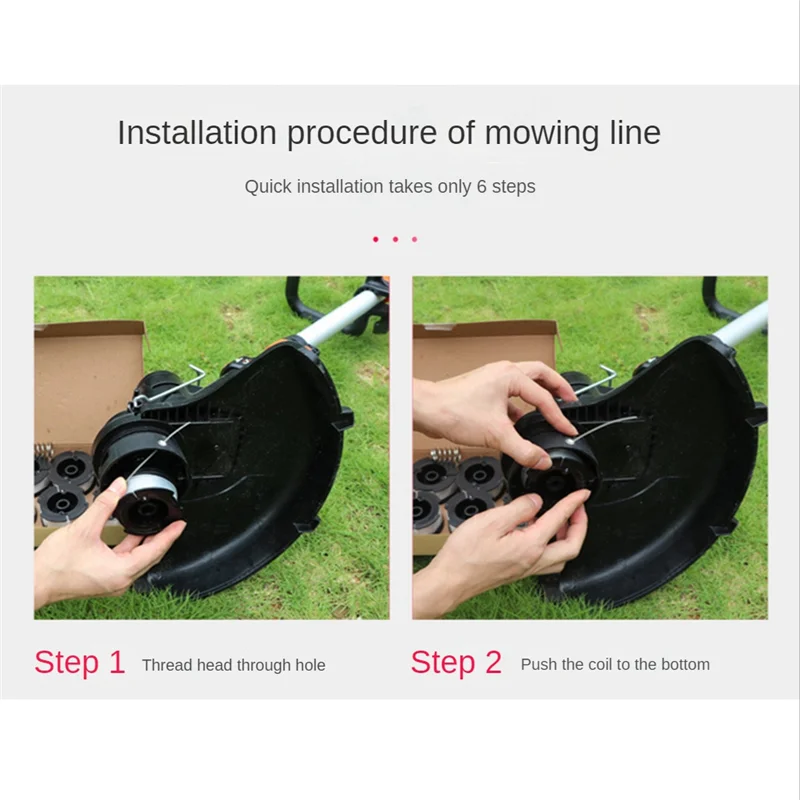 Installation procedure of mowing line

Quick installation takes only 6 steps

Step 1 Thread head through hole

Step 2 Push the coil to the bottom