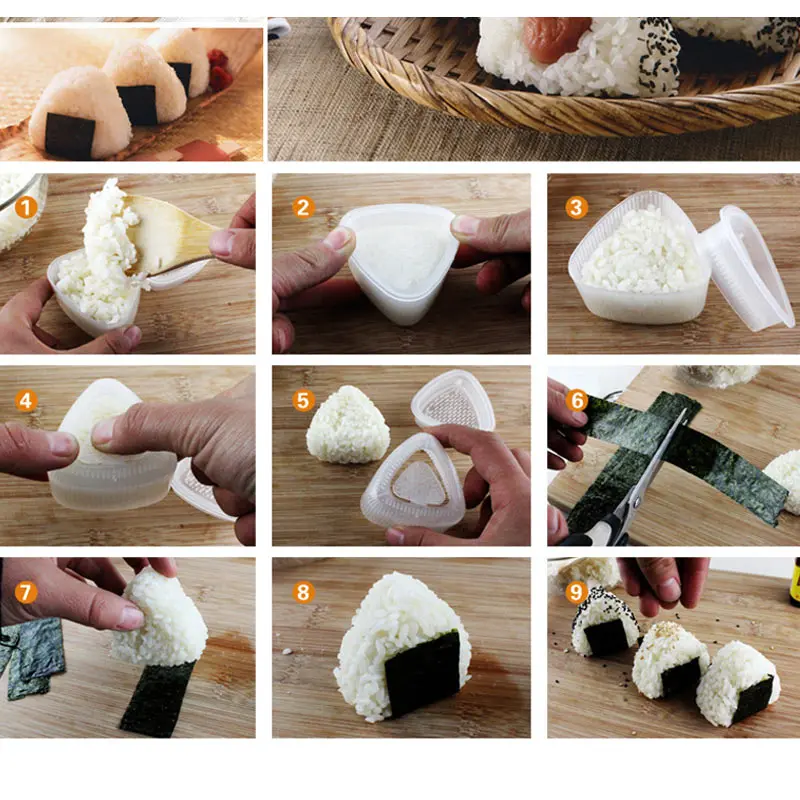 1
2
3
4
5
6
7
8
9