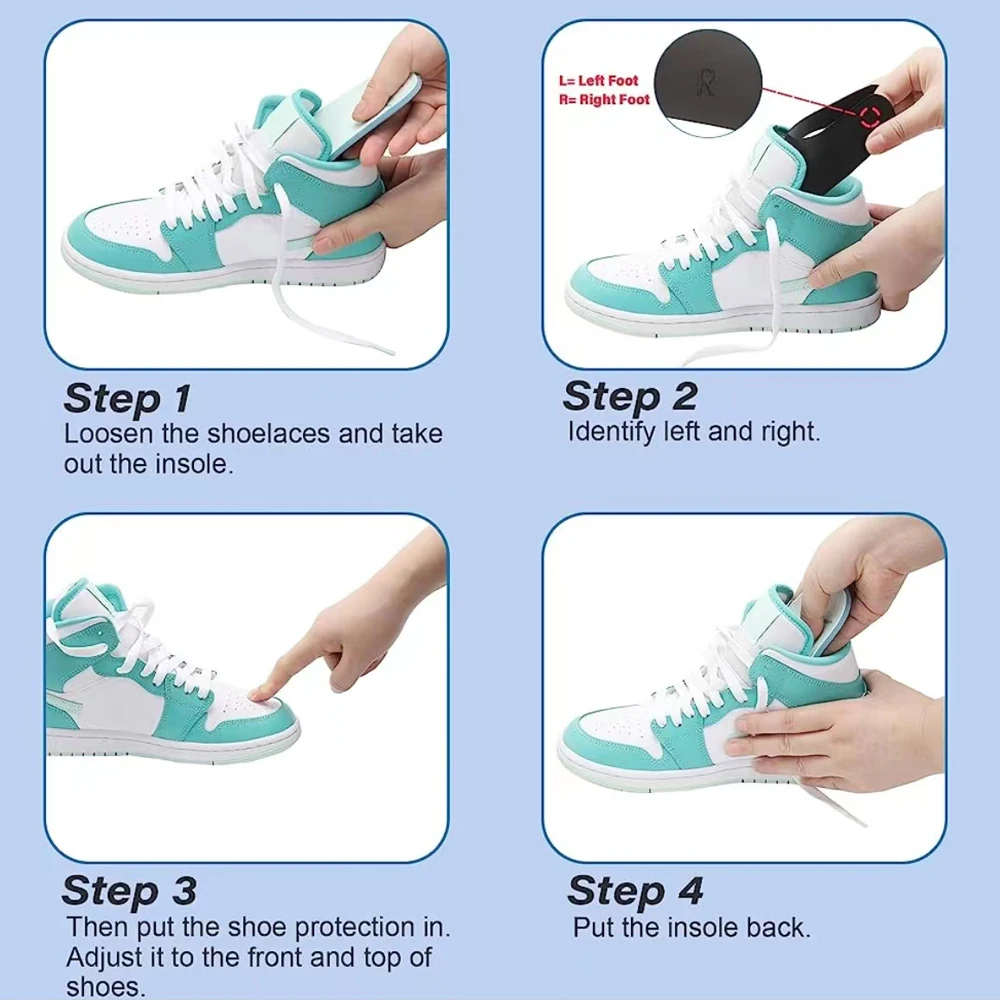 Step 1
Loosen the shoelaces and take out the insole.

L= Left Foot
R= Right Foot

R

Step 2
Identify left and right.

Step 3
Then put the shoe protection in. Adjust it to the front and top of shoes.

Step 4
Put the insole back.