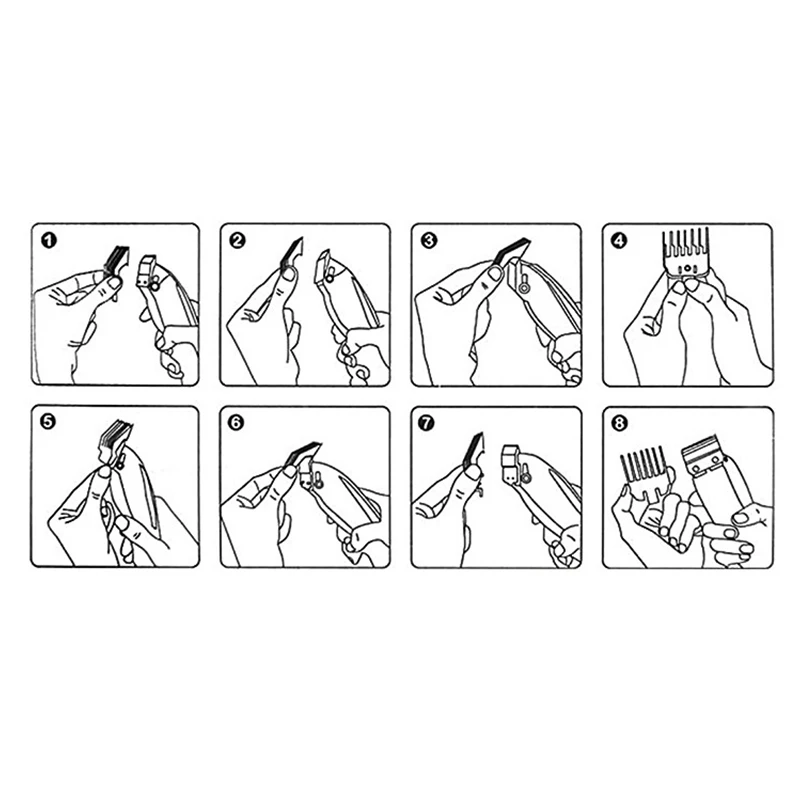 1
2
3
4
5
6
7
8