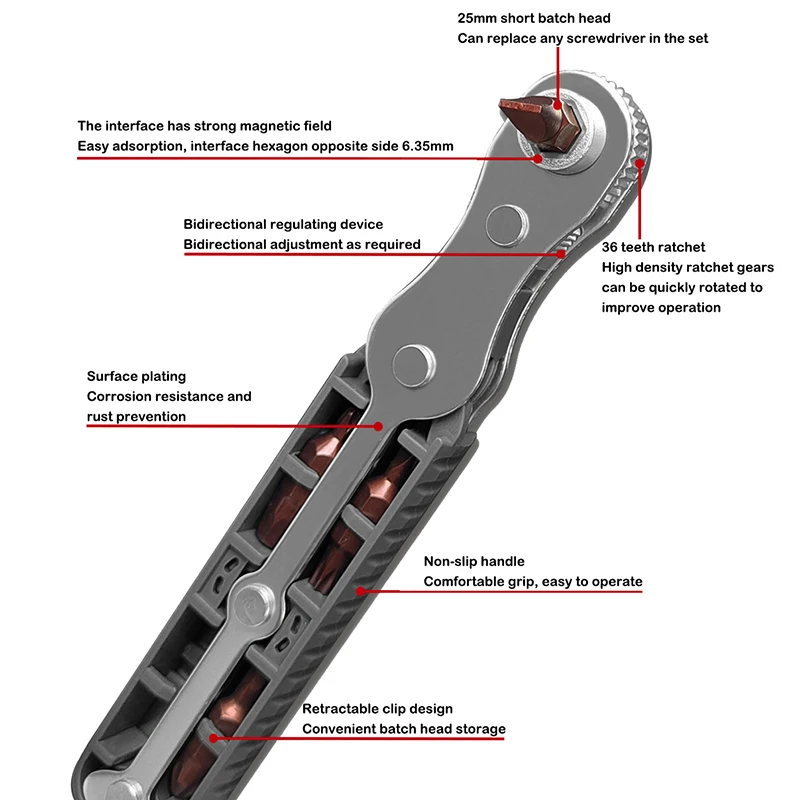 25mm short batch head
Can replace any screwdriver in the set

The interface has strong magnetic field
Easy adsorption, interface hexagon opposite side 6.35mm

Bidirectional regulating device
Bidirectional adjustment as required

36 teeth ratchet
High density ratchet gears can be quickly rotated to improve operation

Surface plating
Corrosion resistance and rust prevention

Non-slip handle
Comfortable grip, easy to operate

Retractable clip design
Convenient batch head storage