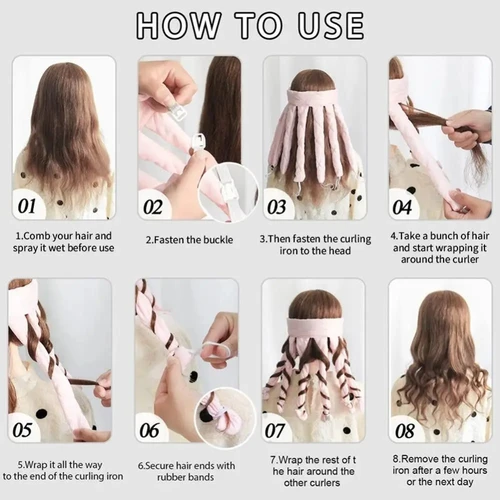 HOW TO USE

01

1.Comb your hair and spray it wet before use

02

2.Fasten the buckle

03

3.Then fasten the curling iron to the head

04

4.Take a bunch of hair and start wrapping it around the curler

05

5.Wrap it all the way to the end of the curling iron

06

6.Secure hair ends with rubber bands

07

7.Wrap the rest of t he hair around the other curlers

08

8.Remove the curling iron after a few hours or the next day