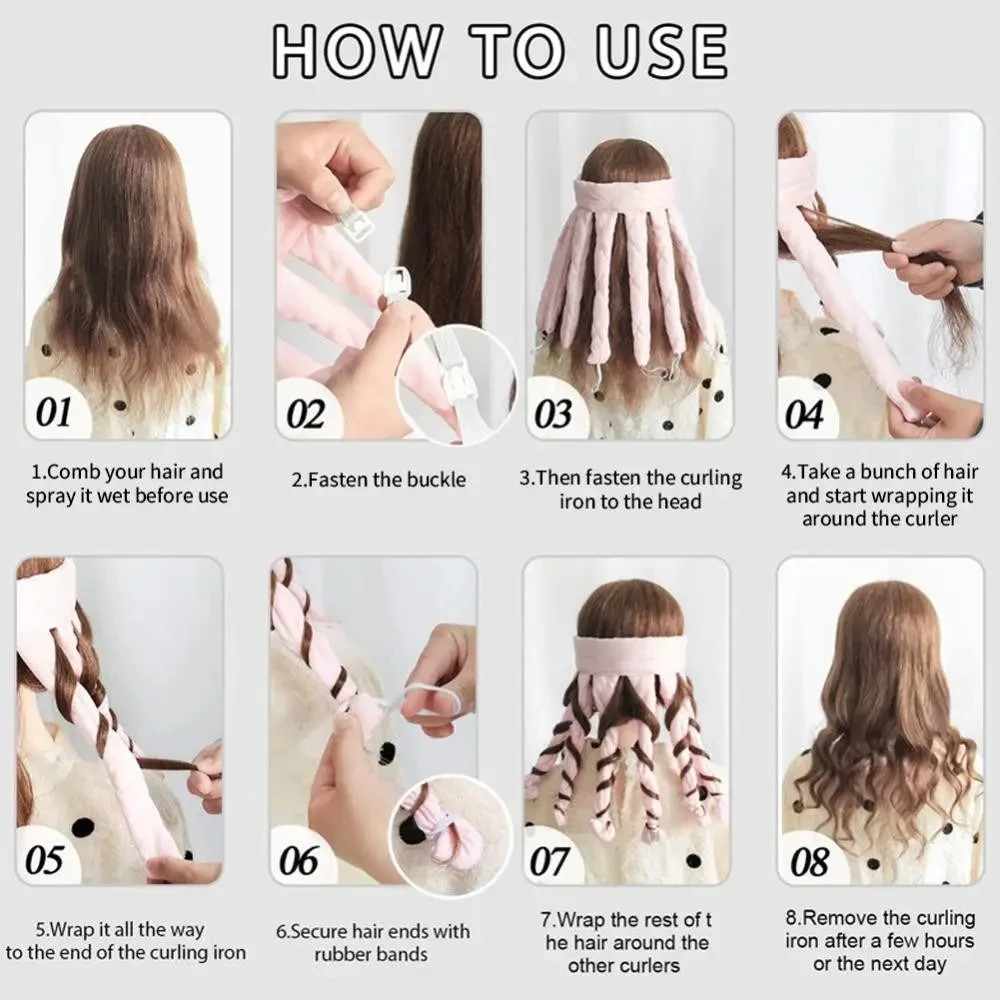 HOW TO USE

01

1.Comb your hair and spray it wet before use

02

2.Fasten the buckle

03

3.Then fasten the curling iron to the head

04

4.Take a bunch of hair and start wrapping it around the curler

05

5.Wrap it all the way to the end of the curling iron

06

6.Secure hair ends with rubber bands

07

7.Wrap the rest of t he hair around the other curlers

08

8.Remove the curling iron after a few hours or the next day