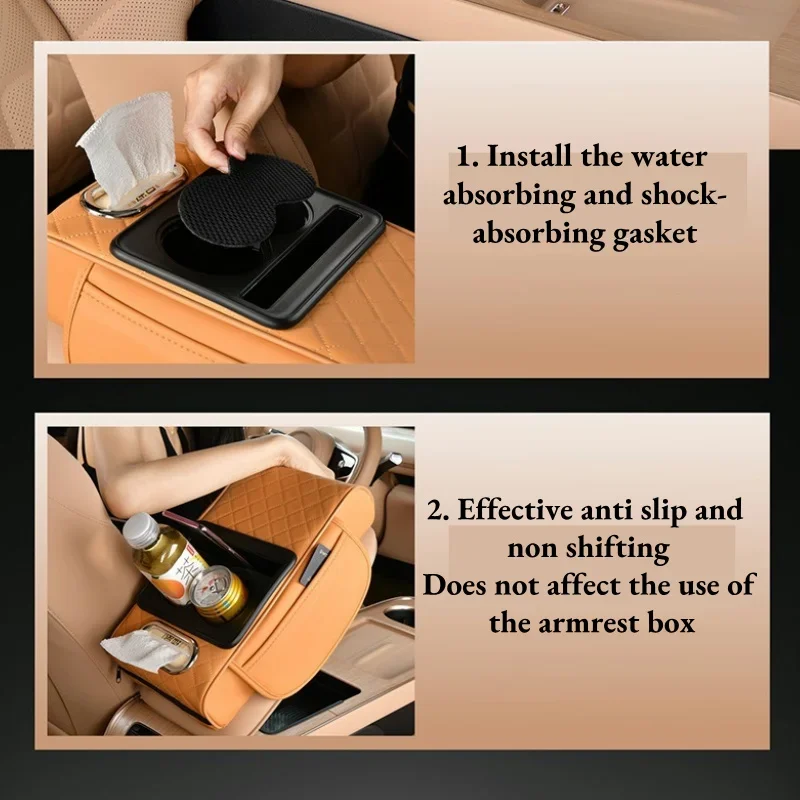 1. Install the water absorbing and shock-absorbing gasket

2. Effective anti slip and non shifting
Does not affect the use of the armrest box